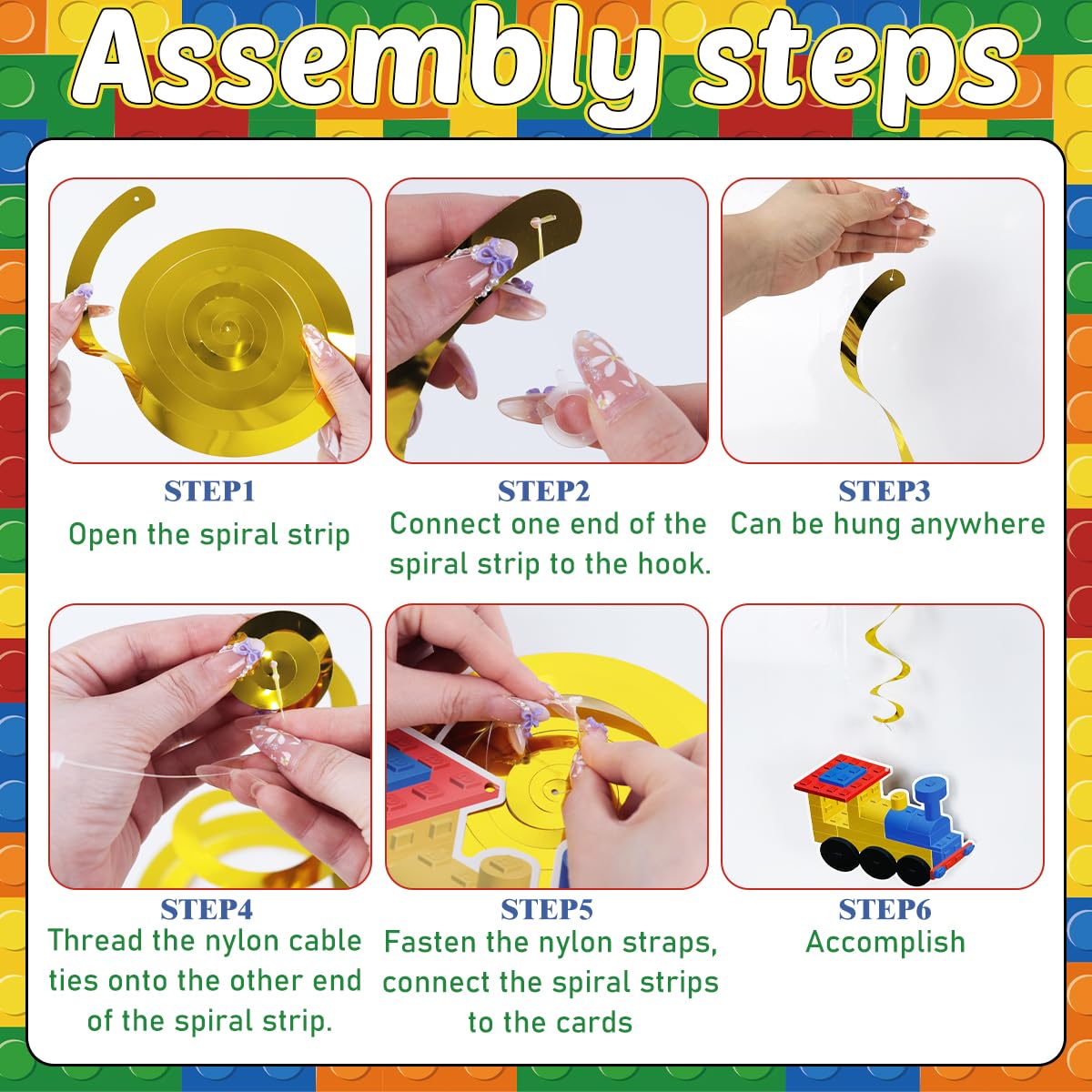 Assembly steps

STEP1
Open the spiral strip

STEP2
Connect one end of the spiral strip to the hook.

STEP3
Can be hung anywhere

STEP4
Thread the nylon cable ties onto the other end of the spiral strip.

STEP5
Fasten the nylon straps, connect the spiral strips to the cards

STEP6
Accomplish