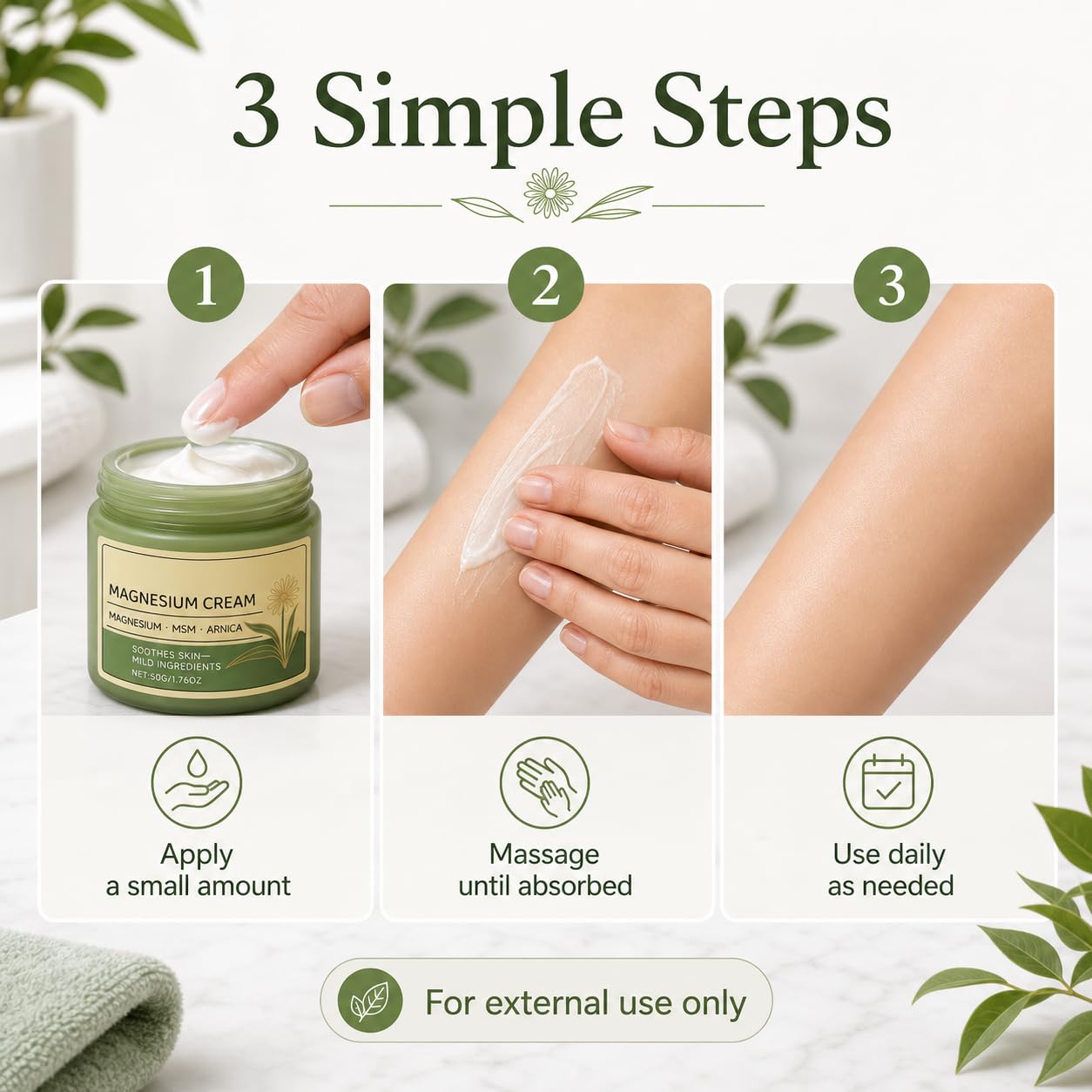 3 Simple Steps

1

MAGNESIUM CREAM
MAGNESIUM · MSM · ARNICA
SOOTHES SKIN—
MILD INGREDIENTS
NET:50G/1.76OZ

Apply
a small amount

2

Massage
until absorbed

3

Use daily
as needed

For external use only