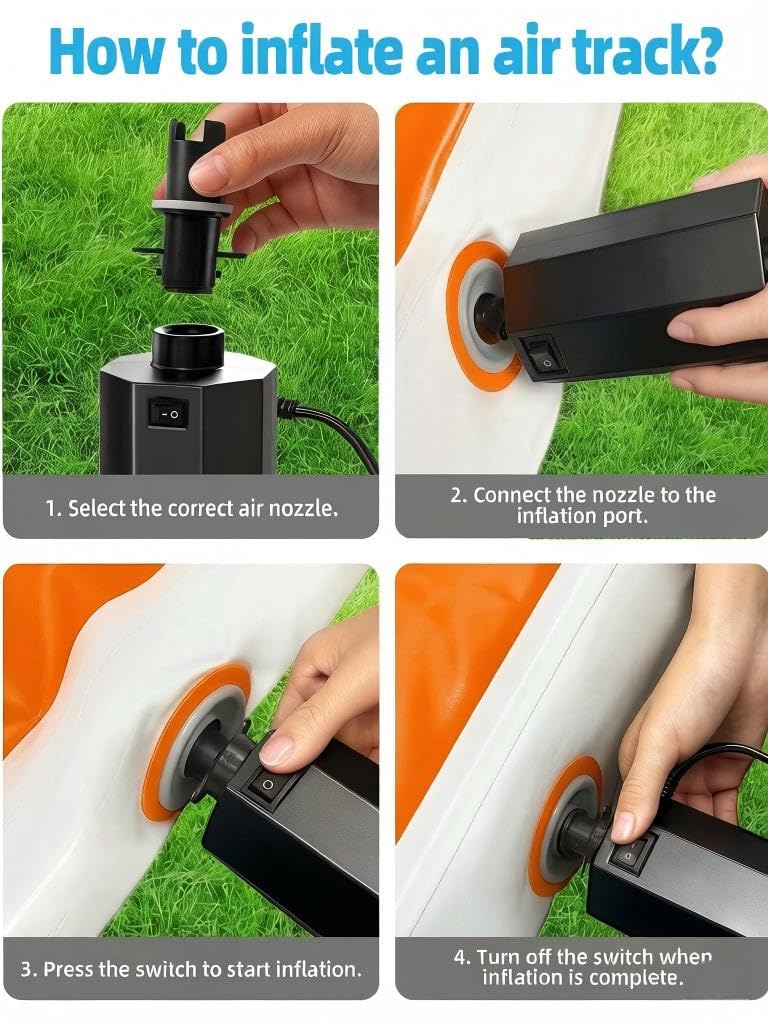 How to inflate an air track?

1. Select the correct air nozzle.

2. Connect the nozzle to the inflation port.

3. Press the switch to start inflation.

4. Turn off the switch when inflation is complete.