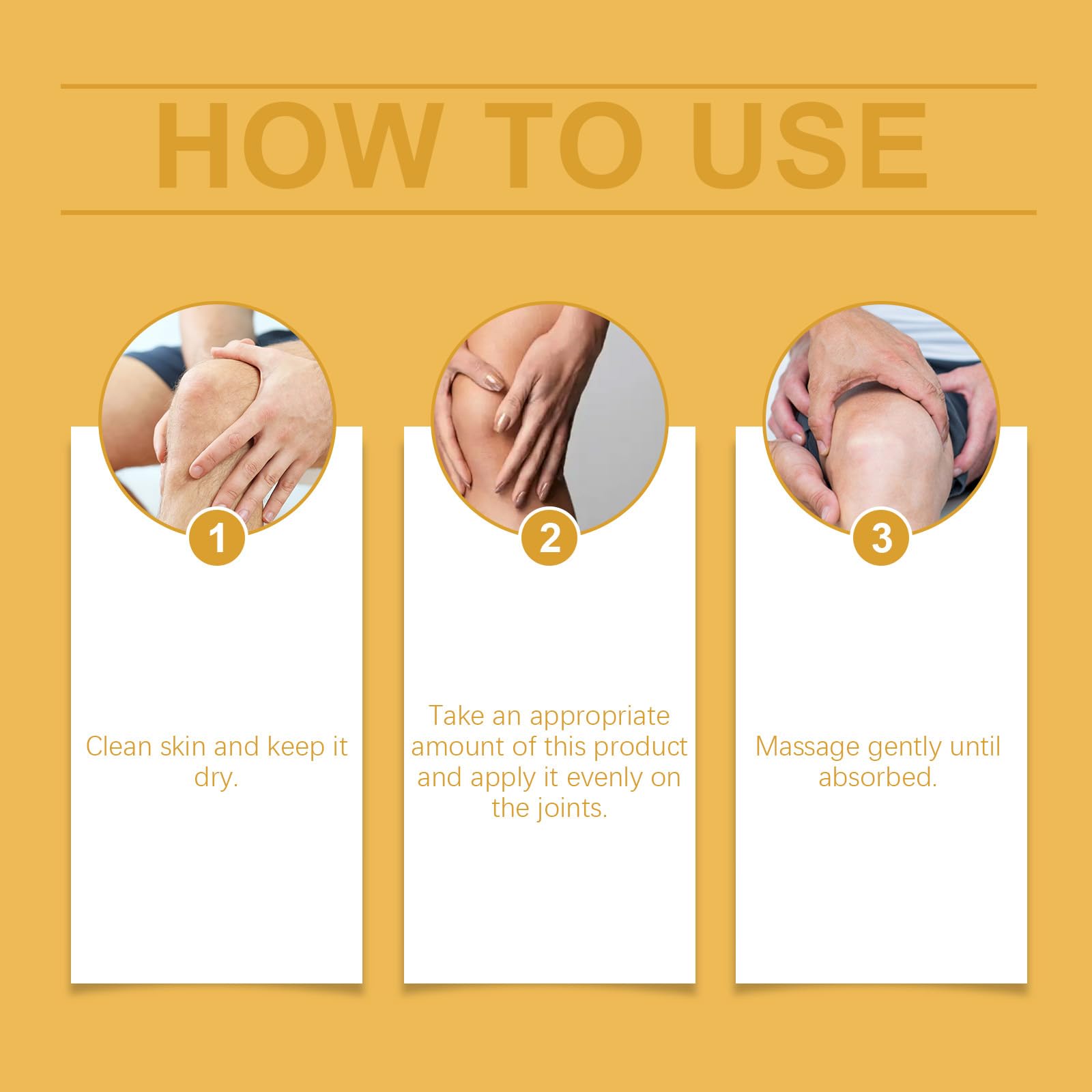 HOW TO USE

1

Clean skin and keep it dry.

2

Take an appropriate amount of this product and apply it evenly on the joints.

3

Massage gently until absorbed.