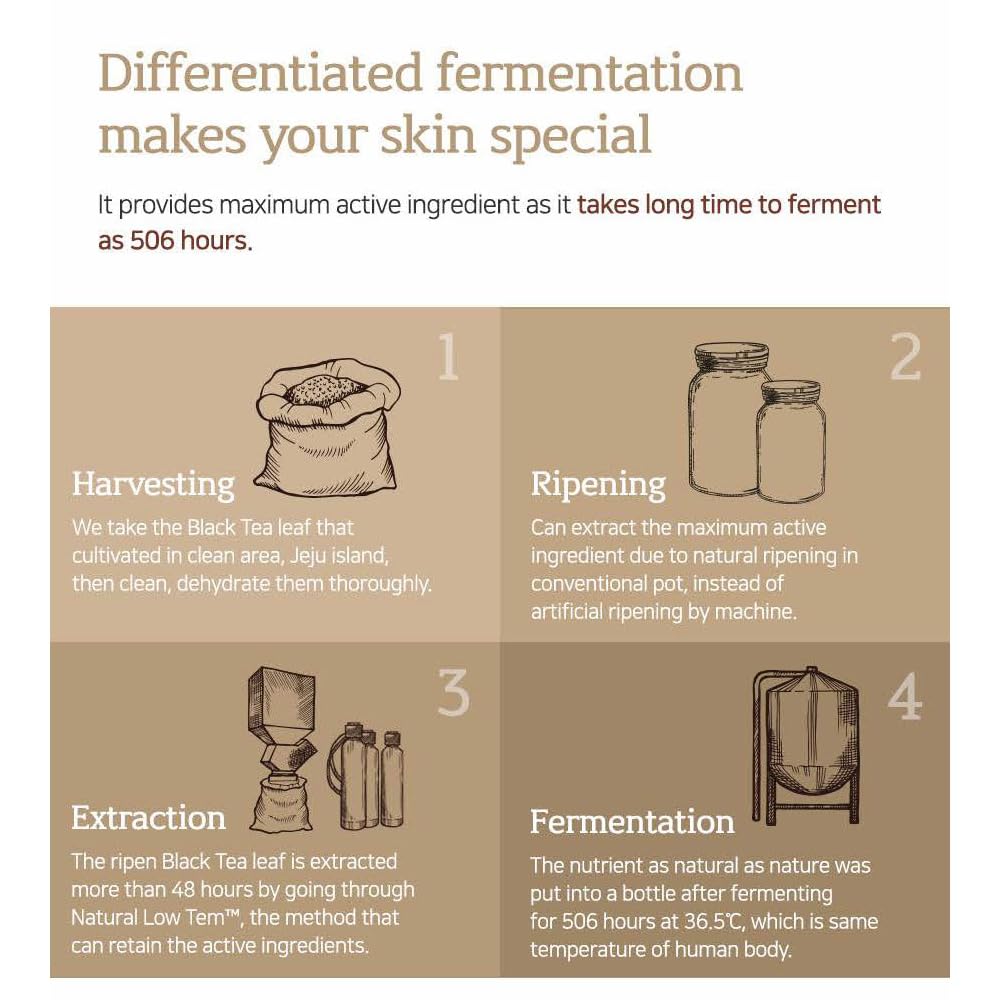 Differentiated fermentation makes your skin special

It provides maximum active ingredient as it takes long time to ferment as 506 hours.

1

Harvesting

We take the Black Tea leaf that cultivated in clean area, Jeju island, then clean, dehydrate them thoroughly.

2

Ripening

Can extract the maximum active ingredient due to natural ripening in conventional pot, instead of artificial ripening by machine.

3

Extraction

The ripen Black Tea leaf is extracted more than 48 hours by going through Natural Low Tem™, the method that can retain the active ingredients.

4

Fermentation

The nutrient as natural as nature was put into a bottle after fermenting for 506 hours at 36.5℃, which is same temperature of human body.