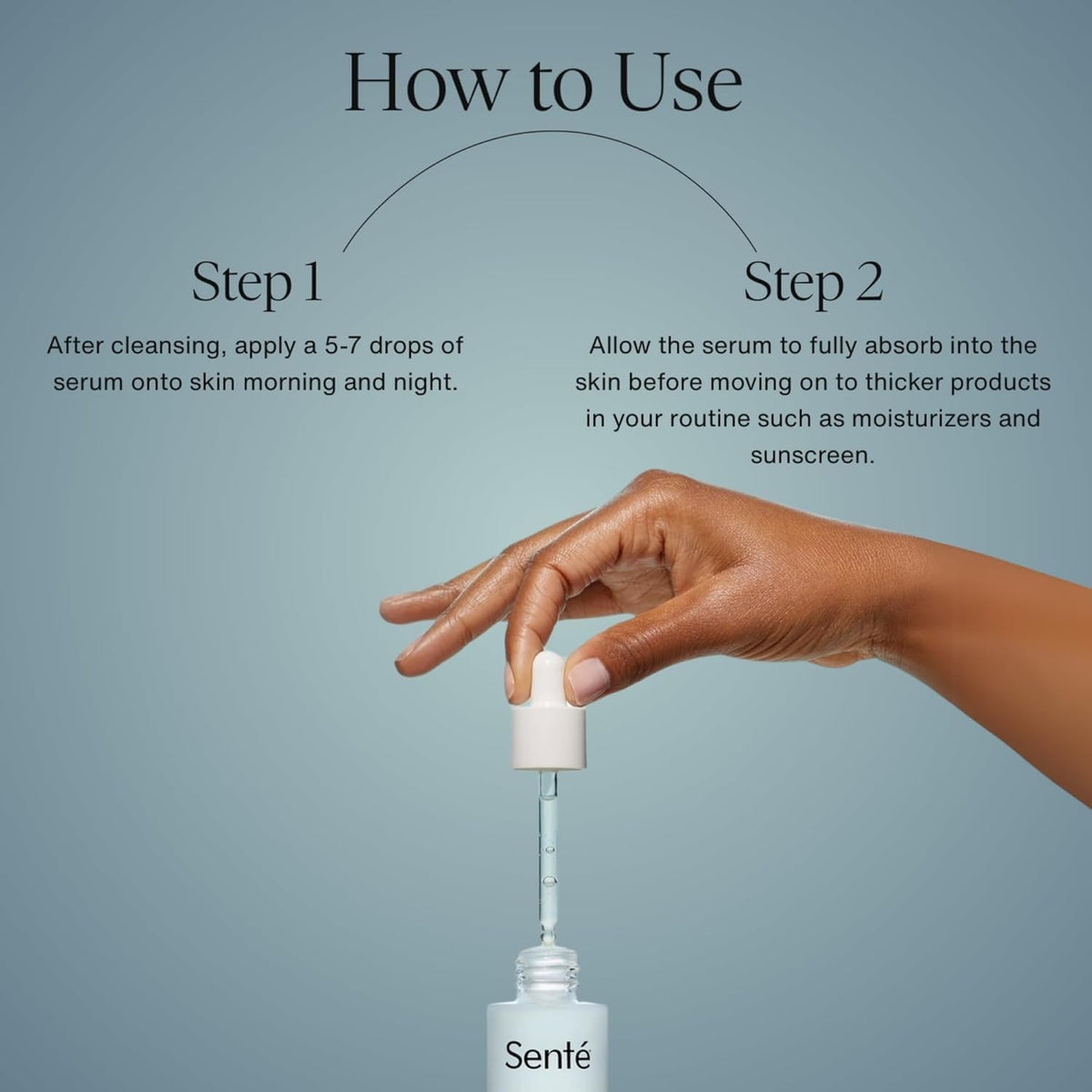 How to Use

Step 1

After cleansing, apply a 5-7 drops of serum onto skin morning and night.

Step 2

Allow the serum to fully absorb into the skin before moving on to thicker products in your routine such as moisturizers and sunscreen.

Senté