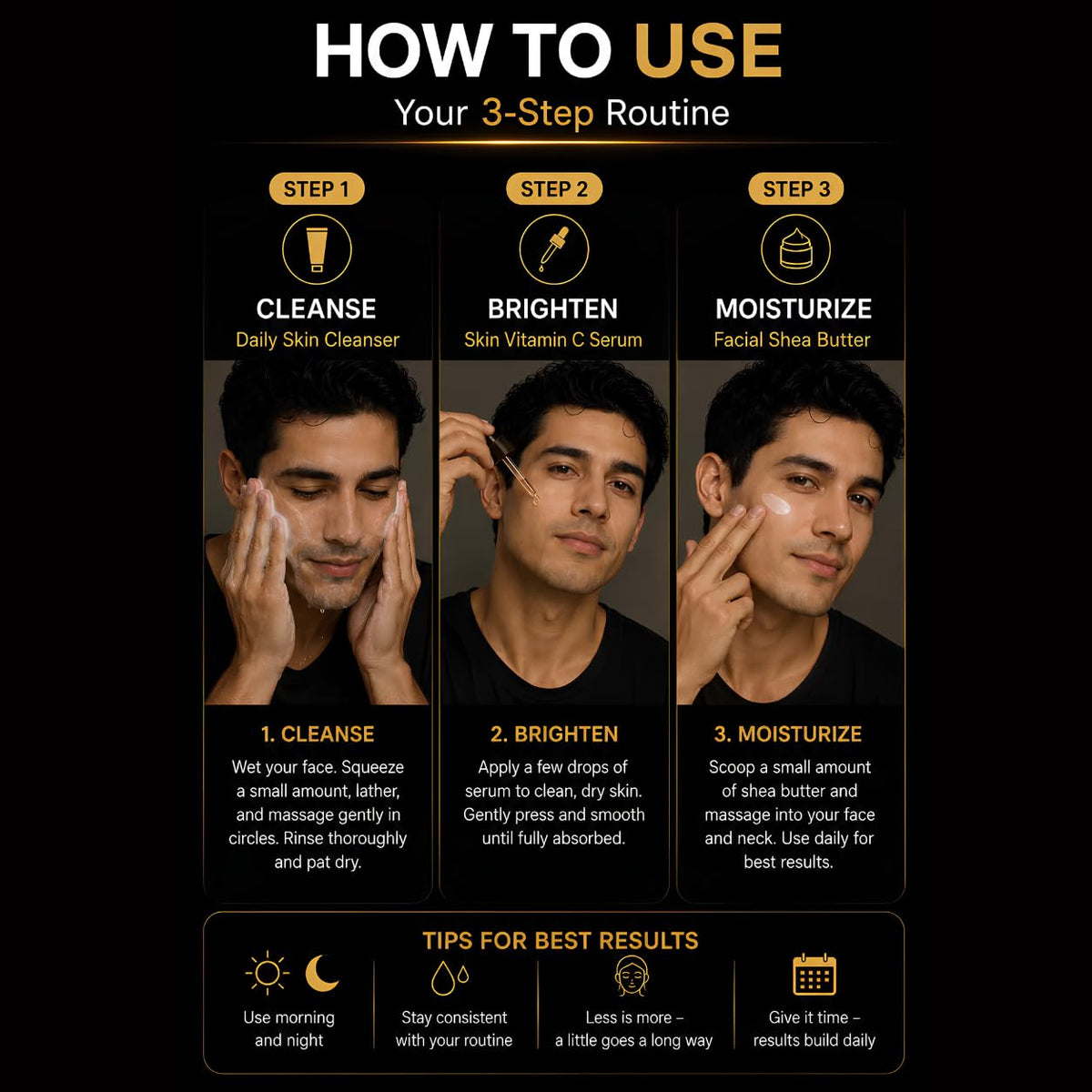 HOW TO USE
Your 3-Step Routine

STEP 1
CLEANSE
Daily Skin Cleanser

1. CLEANSE
Wet your face. Squeeze a small amount, lather, and massage gently in circles. Rinse thoroughly and pat dry.

STEP 2
BRIGHTEN
Skin Vitamin C Serum

2. BRIGHTEN
Apply a few drops of serum to clean, dry skin. Gently press and smooth until fully absorbed.

STEP 3
MOISTURIZE
Facial Shea Butter

3. MOISTURIZE
Scoop a small amount of shea butter and massage into your face and neck. Use daily for best results.

TIPS FOR BEST RESULTS
Use morning and night
Stay consistent with your routine
Less is more – a little goes a long way
Give it time – results build daily