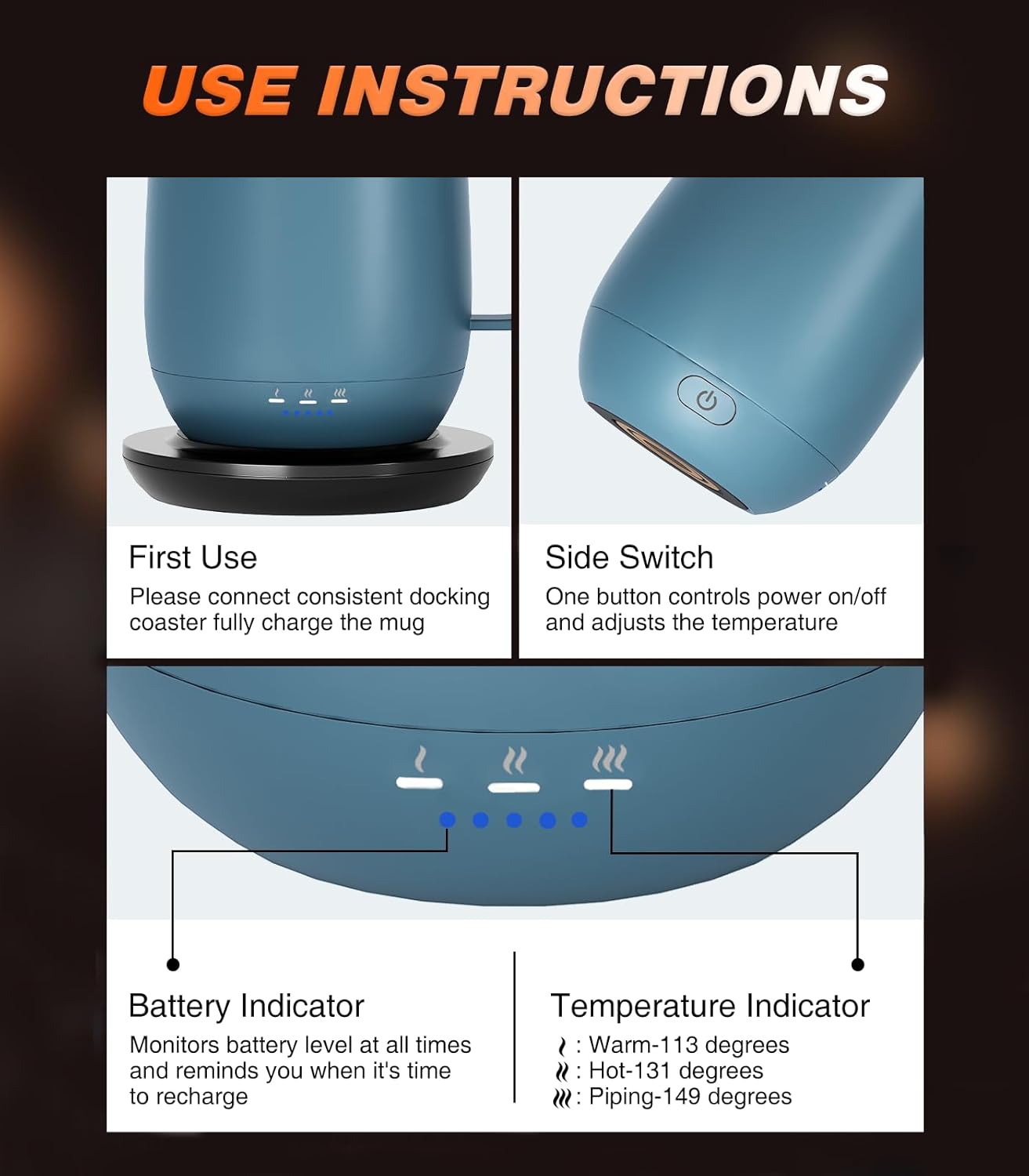 USE INSTRUCTIONS

First Use
Please connect consistent docking coaster fully charge the mug

Side Switch
One button controls power on/off and adjusts the temperature

Battery Indicator
Monitors battery level at all times and reminds you when it's time to recharge

Temperature Indicator
: Warm-113 degrees
: Hot-131 degrees
: Piping-149 degrees