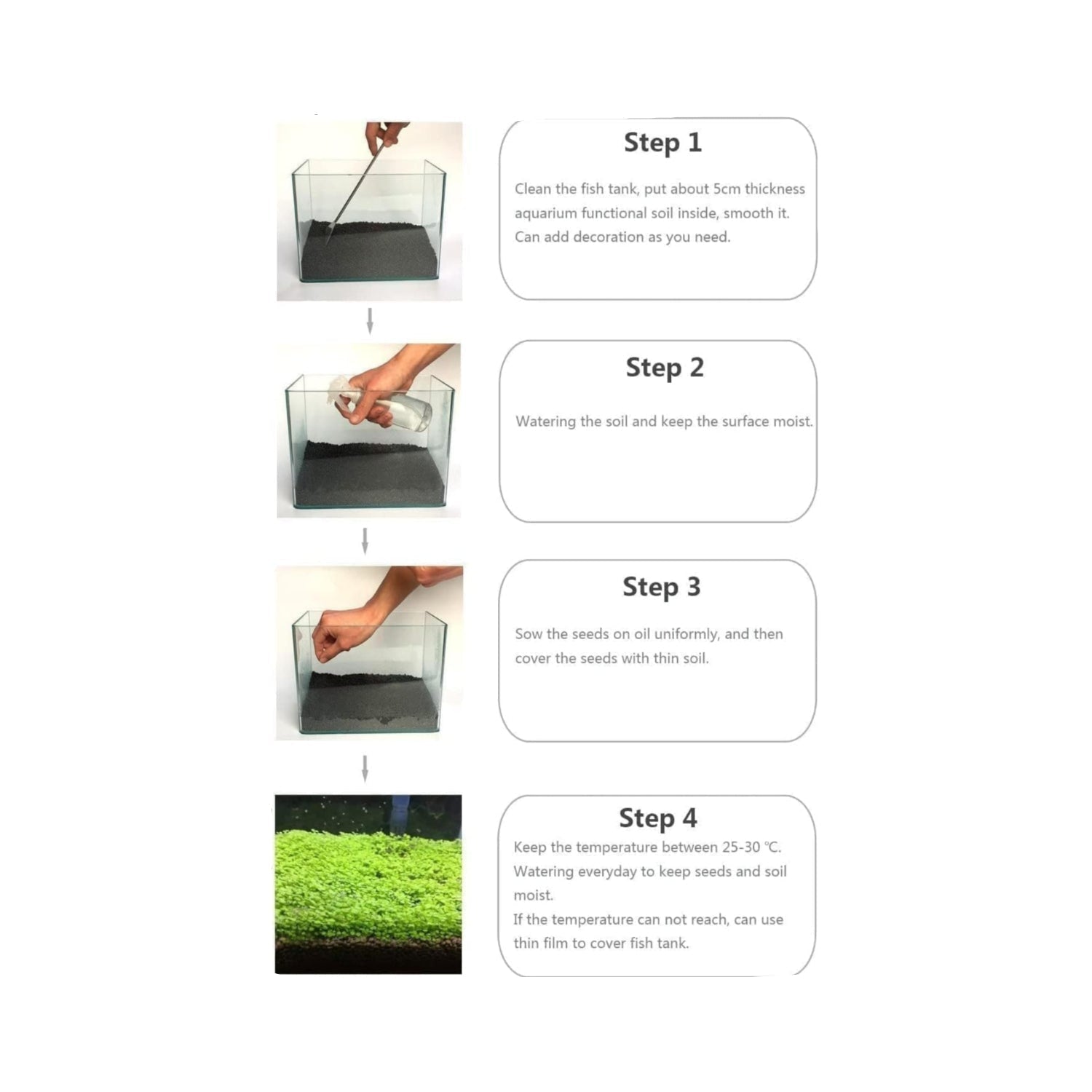 Step 1

Clean the fish tank, put about 5cm thickness aquarium functional soil inside, smooth it. Can add decoration as you need.

Step 2

Watering the soil and keep the surface moist.

Step 3

Sow the seeds on oil uniformly, and then cover the seeds with thin soil.

Step 4

Keep the temperature between 25-30 ℃.
Watering everyday to keep seeds and soil moist.
If the temperature can not reach, can use thin film to cover fish tank.