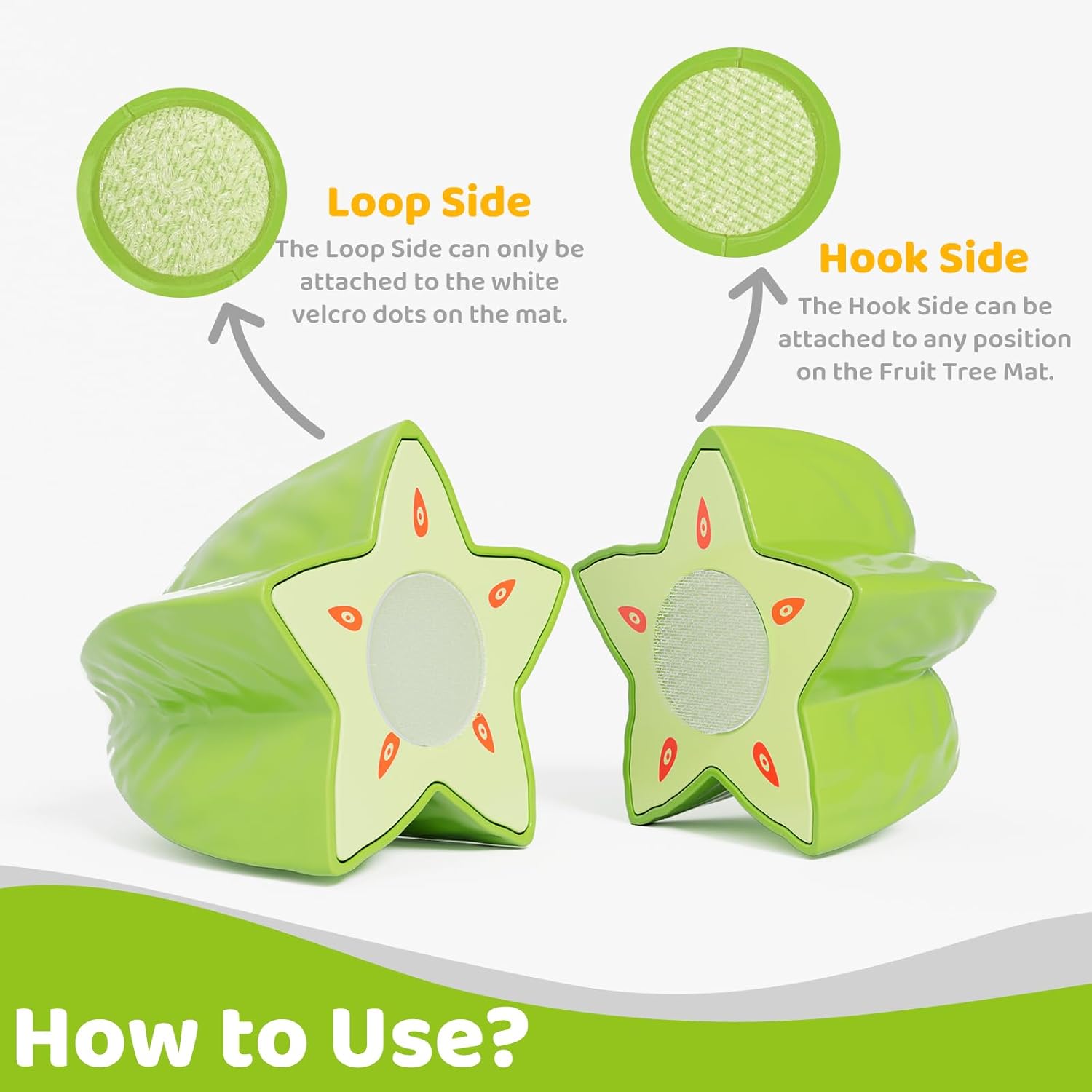 Loop Side
The Loop Side can only be attached to the white velcro dots on the mat.

Hook Side
The Hook Side can be attached to any position on the Fruit Tree Mat.

How to Use?