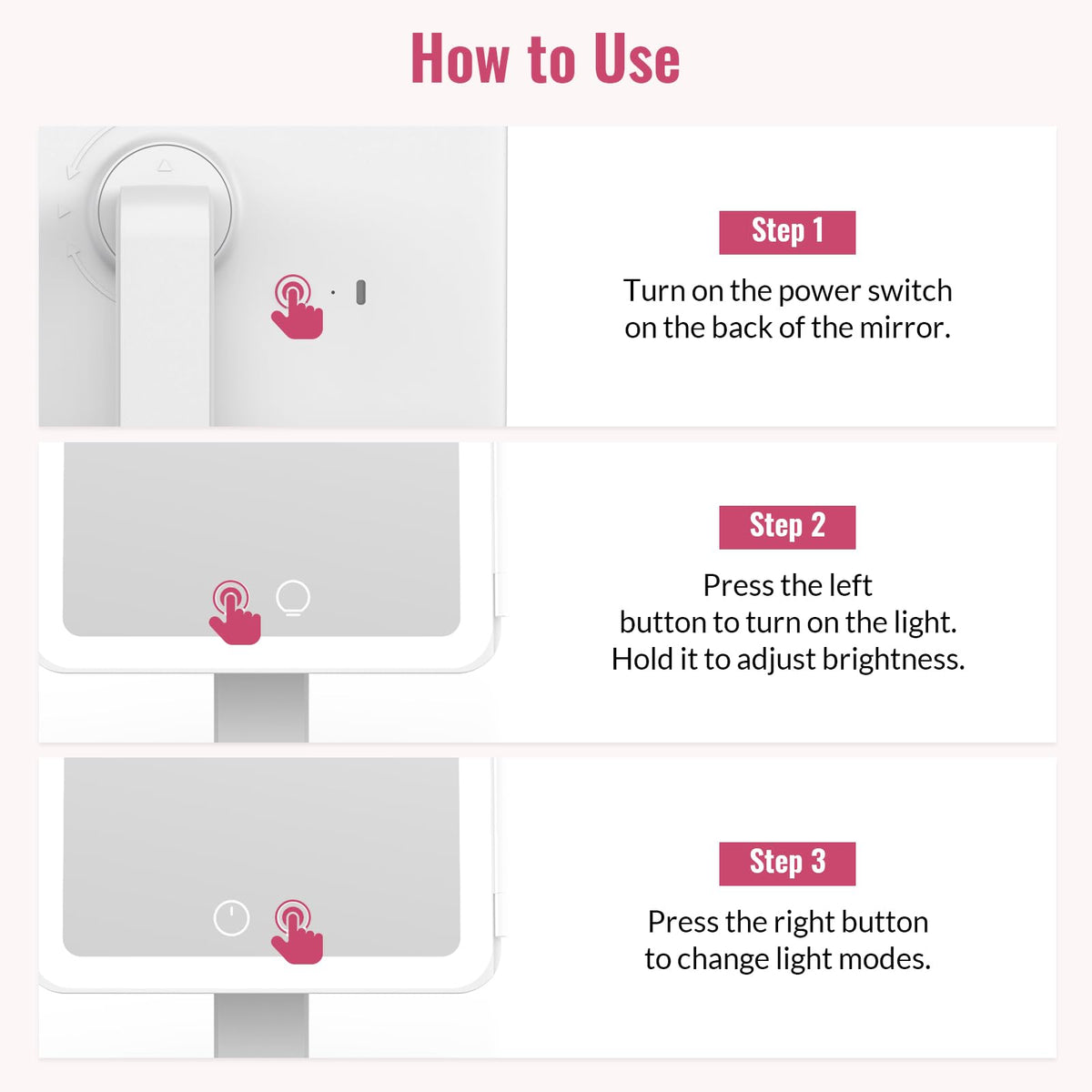 How to Use

Step 1

Turn on the power switch on the back of the mirror.

Step 2

Press the left button to turn on the light. Hold it to adjust brightness.

Step 3

Press the right button to change light modes.