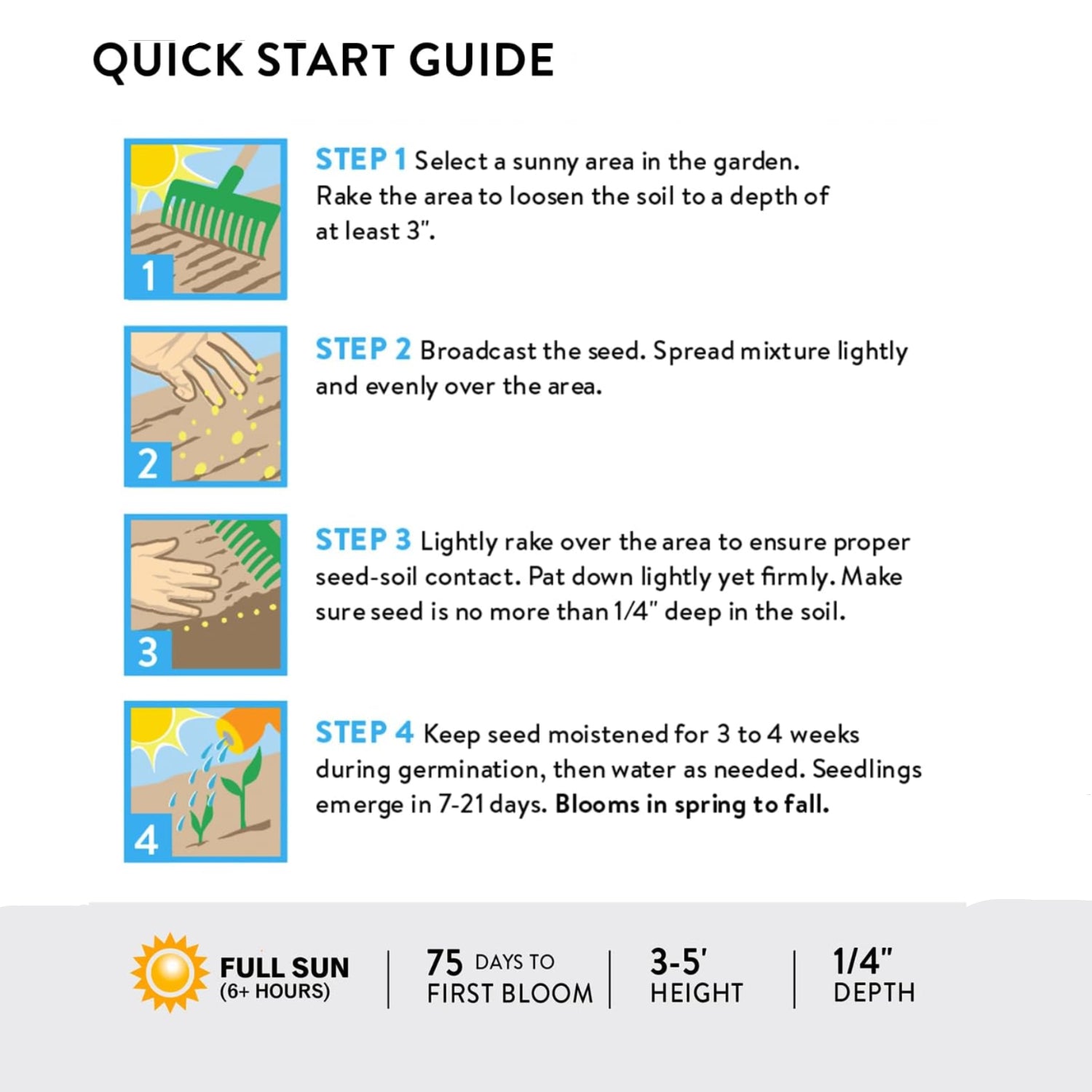 QUICK START GUIDE

1

STEP 1 Select a sunny area in the garden. Rake the area to loosen the soil to a depth of at least 3".

2

STEP 2 Broadcast the seed. Spread mixture lightly and evenly over the area.

3

STEP 3 Lightly rake over the area to ensure proper seed-soil contact. Pat down lightly yet firmly. Make sure seed is no more than 1/4" deep in the soil.

4

STEP 4 Keep seed moistened for 3 to 4 weeks during germination, then water as needed. Seedlings emerge in 7-21 days. Blooms in spring to fall.

FULL SUN (6+ HOURS)

75 DAYS TO FIRST BLOOM

3-5' HEIGHT

1/4" DEPTH