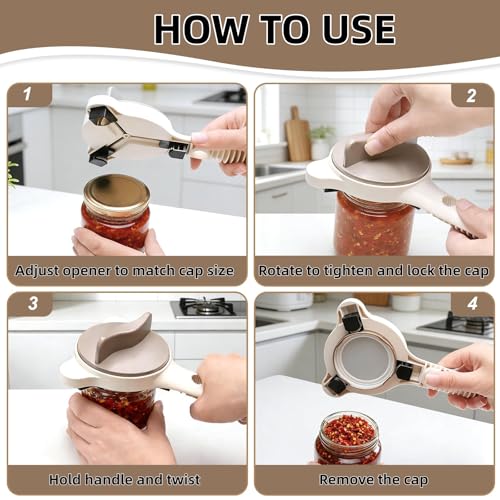 HOW TO USE

1

Adjust opener to match cap size

2

Rotate to tighten and lock the cap

3

Hold handle and twist

4

Remove the cap