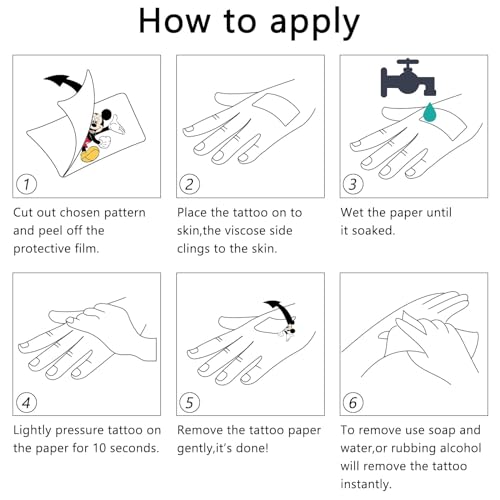 How to apply

1

Cut out chosen pattern and peel off the protective film.

2

Place the tattoo on to skin,the viscose side clings to the skin.

3

Wet the paper until it soaked.

4

Lightly pressure tattoo on the paper for 10 seconds.

5

Remove the tattoo paper gently,it's done!

6

To remove use soap and water,or rubbing alcohol will remove the tattoo instantly.