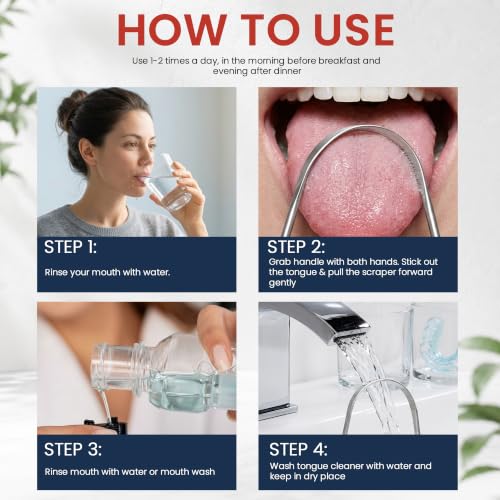 HOW TO USE

Use 1-2 times a day, in the morning before breakfast and evening after dinner

STEP 1:

Rinse your mouth with water.

STEP 2:

Grab handle with both hands. Stick out the tongue & pull the scraper forward gently

STEP 3:

Rinse mouth with water or mouth wash

STEP 4:

Wash tongue cleaner with water and keep in dry place