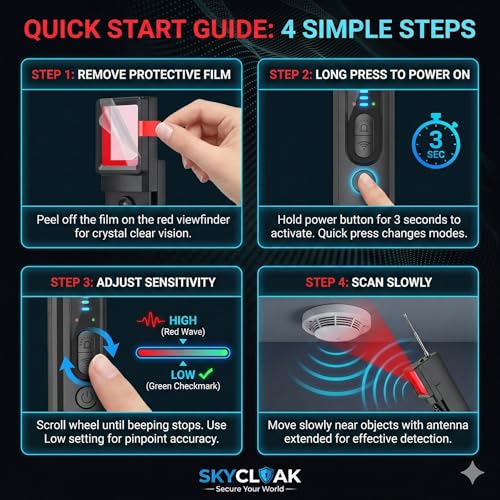 QUICK START GUIDE: 4 SIMPLE STEPS

STEP 1: REMOVE PROTECTIVE FILM

Peel off the film on the red viewfinder for crystal clear vision.

STEP 2: LONG PRESS TO POWER ON

3 SEC

Hold power button for 3 seconds to activate. Quick press changes modes.

STEP 3: ADJUST SENSITIVITY

HIGH
(Red Wave)

LOW
(Green Checkmark)

Scroll wheel until beeping stops. Use Low setting for pinpoint accuracy.

STEP 4: SCAN SLOWLY

Move slowly near objects with antenna extended for effective detection.

SKYCLOAK
Secure Your World