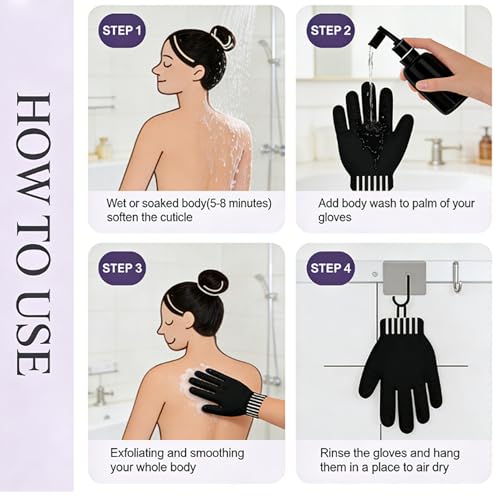 HOW TO USE

STEP 1
Wet or soaked body(5-8 minutes) soften the cuticle

STEP 2
Add body wash to palm of your gloves

STEP 3
Exfoliating and smoothing your whole body

STEP 4
Rinse the gloves and hang them in a place to air dry