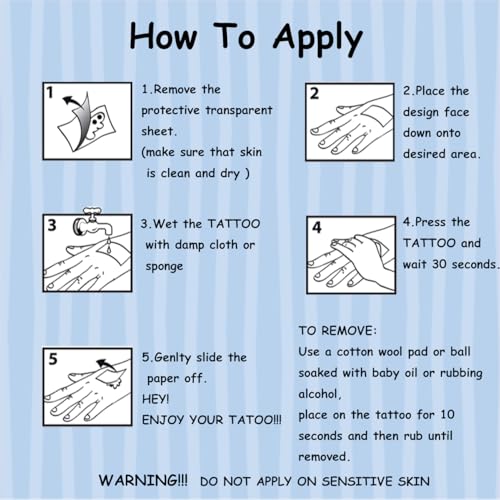 How To Apply

1

1.Remove the protective transparent sheet.
(make sure that skin is clean and dry )

2

2.Place the design face down onto desired area.

3

3.Wet the TATTOO with damp cloth or sponge

4

4.Press the TATTOO and wait 30 seconds.

5

5.Genlty slide the paper off.
HEY!
ENJOY YOUR TATOO!!!

TO REMOVE:
Use a cotton wool pad or ball soaked with baby oil or rubbing alcohol,
place on the tattoo for 10 seconds and then rub until removed.

WARNING!!! DO NOT APPLY ON SENSITIVE SKIN