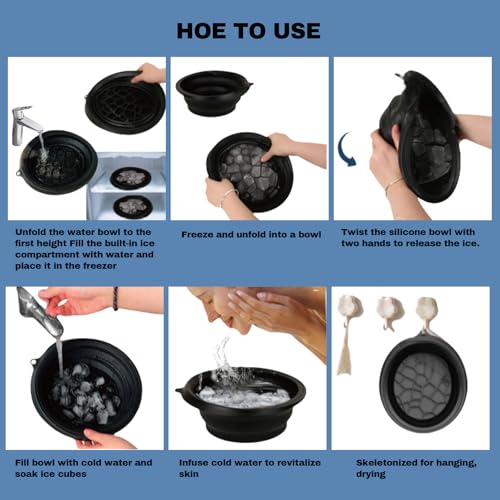 HOE TO USE

Unfold the water bowl to the first height Fill the built-in ice compartment with water and place it in the freezer

Freeze and unfold into a bowl

Twist the silicone bowl with two hands to release the ice.

Fill bowl with cold water and soak ice cubes

Infuse cold water to revitalize skin

Skeletonized for hanging, drying