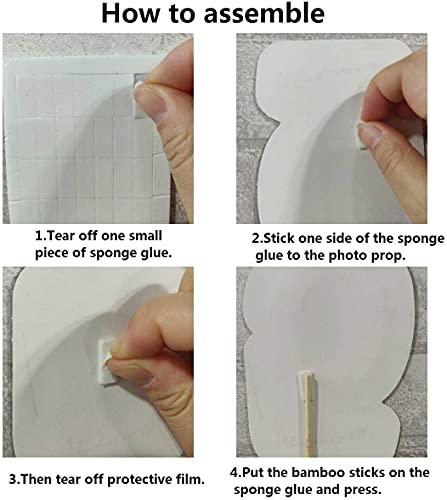 How to assemble

1.Tear off one small piece of sponge glue.

2.Stick one side of the sponge glue to the photo prop.

3.Then tear off protective film.

4.Put the bamboo sticks on the sponge glue and press.