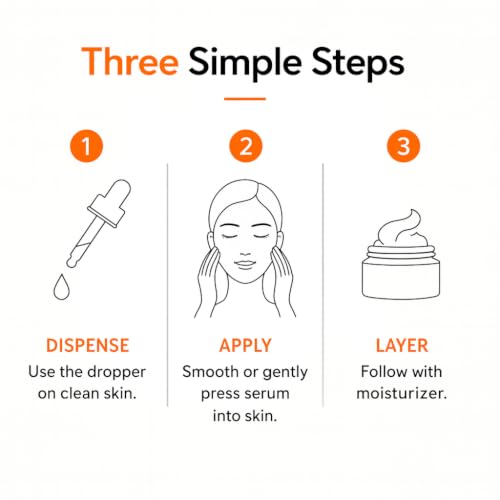 Three Simple Steps

1

DISPENSE
Use the dropper on clean skin.

2

APPLY
Smooth or gently press serum into skin.

3

LAYER
Follow with moisturizer.