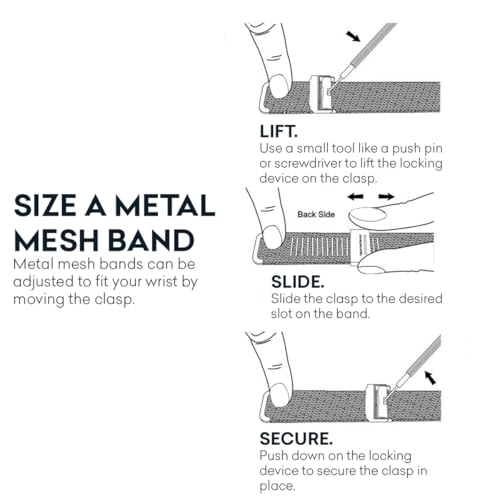 SIZE A METAL MESH BAND
Metal mesh bands can be adjusted to fit your wrist by moving the clasp.

LIFT.
Use a small tool like a push pin or screwdriver to lift the locking device on the clasp.

Back Side

SLIDE.
Slide the clasp to the desired slot on the band.

SECURE.
Push down on the locking device to secure the clasp in place.