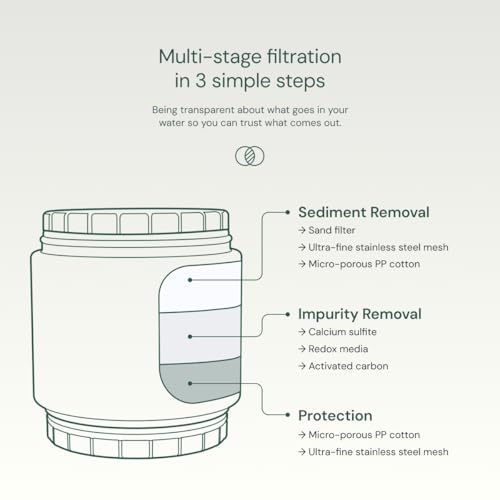 Multi-stage filtration in 3 simple steps

Being transparent about what goes in your water so you can trust what comes out.

Sediment Removal
→ Sand filter
→ Ultra-fine stainless steel mesh
→ Micro-porous PP cotton

Impurity Removal
→ Calcium sulfite
→ Redox media
→ Activated carbon

Protection
→ Micro-porous PP cotton
→ Ultra-fine stainless steel mesh