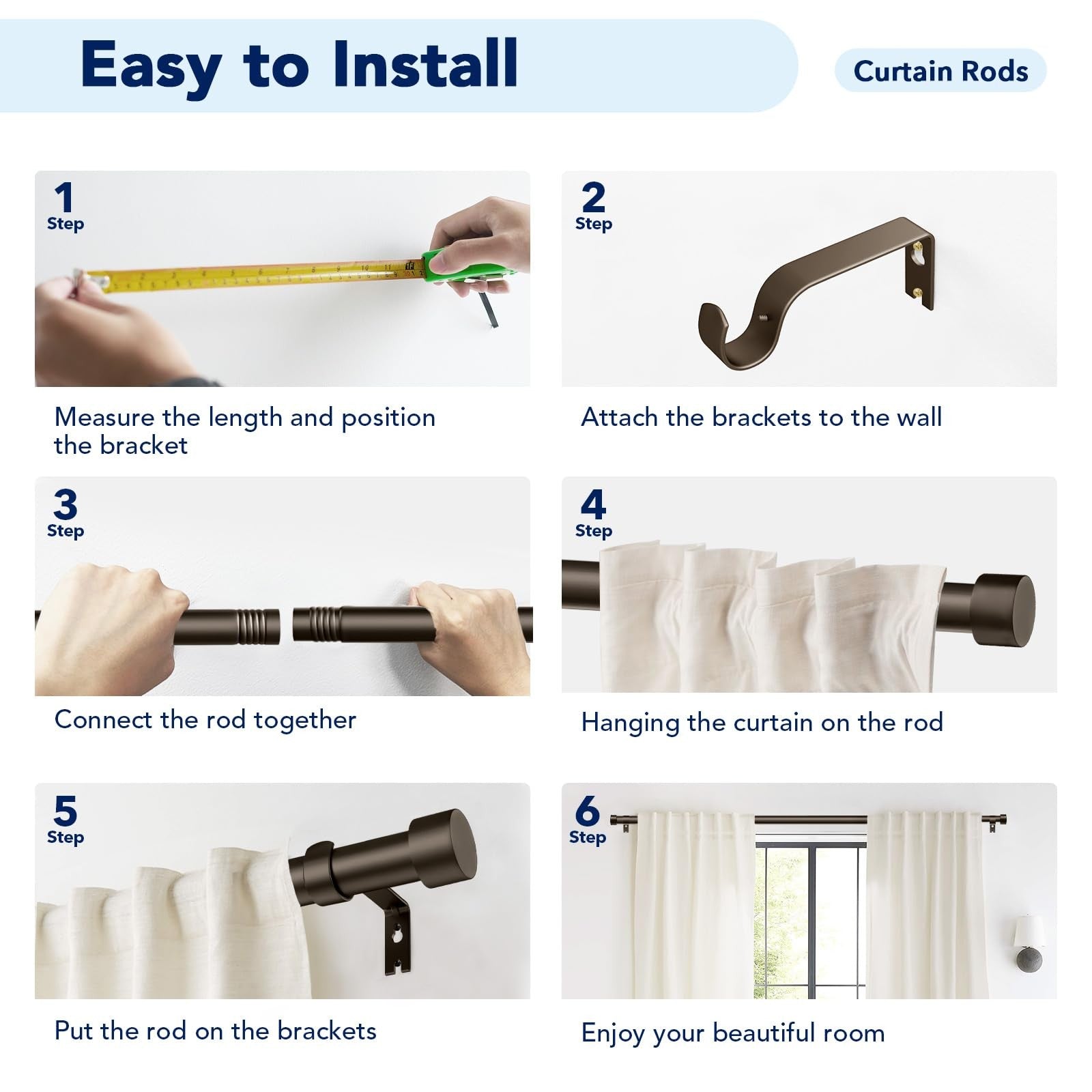 Easy to Install

Curtain Rods

1
Step

Measure the length and position the bracket

2
Step

Attach the brackets to the wall

3
Step

Connect the rod together

4
Step

Hanging the curtain on the rod

5
Step

Put the rod on the brackets

6
Step

Enjoy your beautiful room