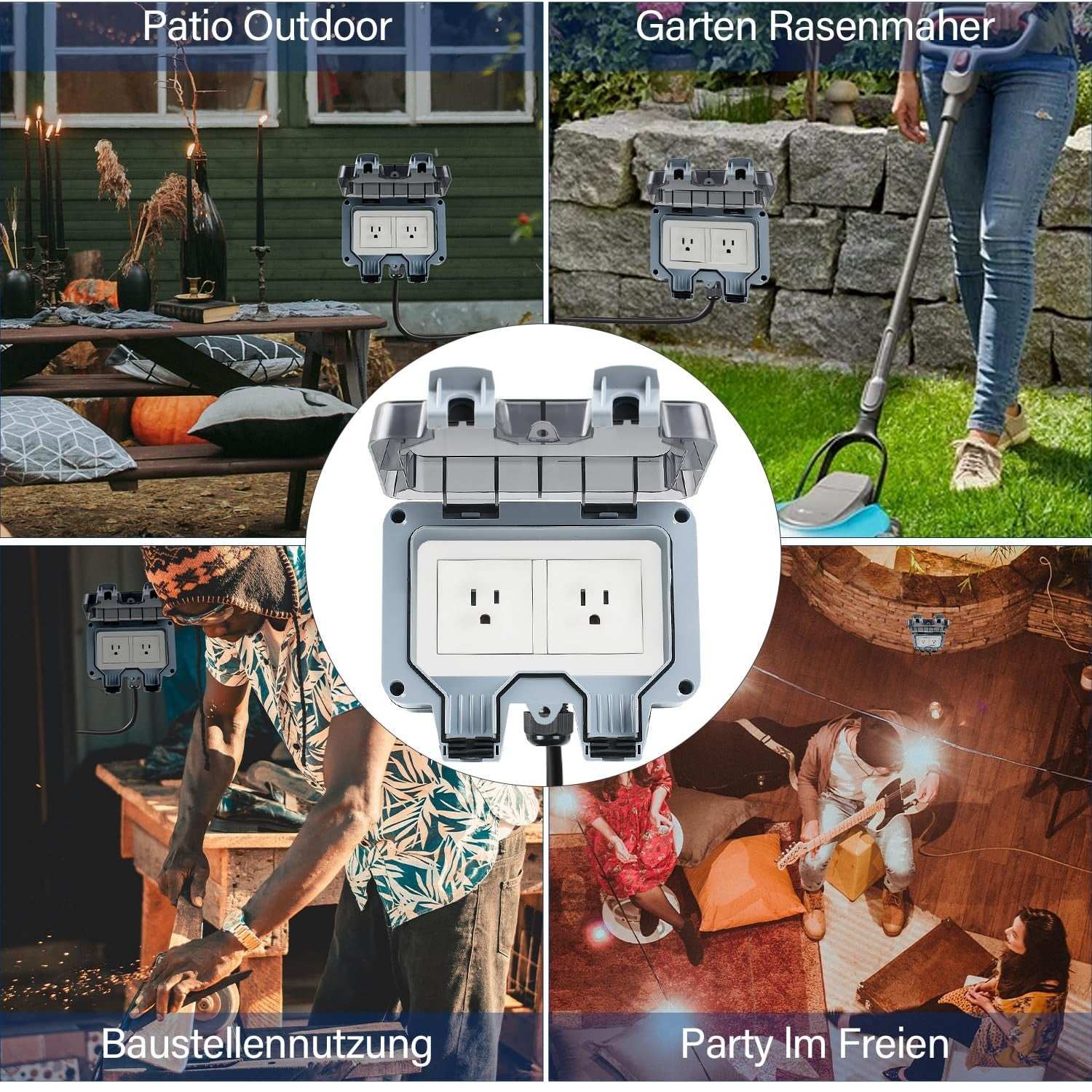 Patio Outdoor

Garten Rasenmaher

Baustellennutzung

Party Im Freien