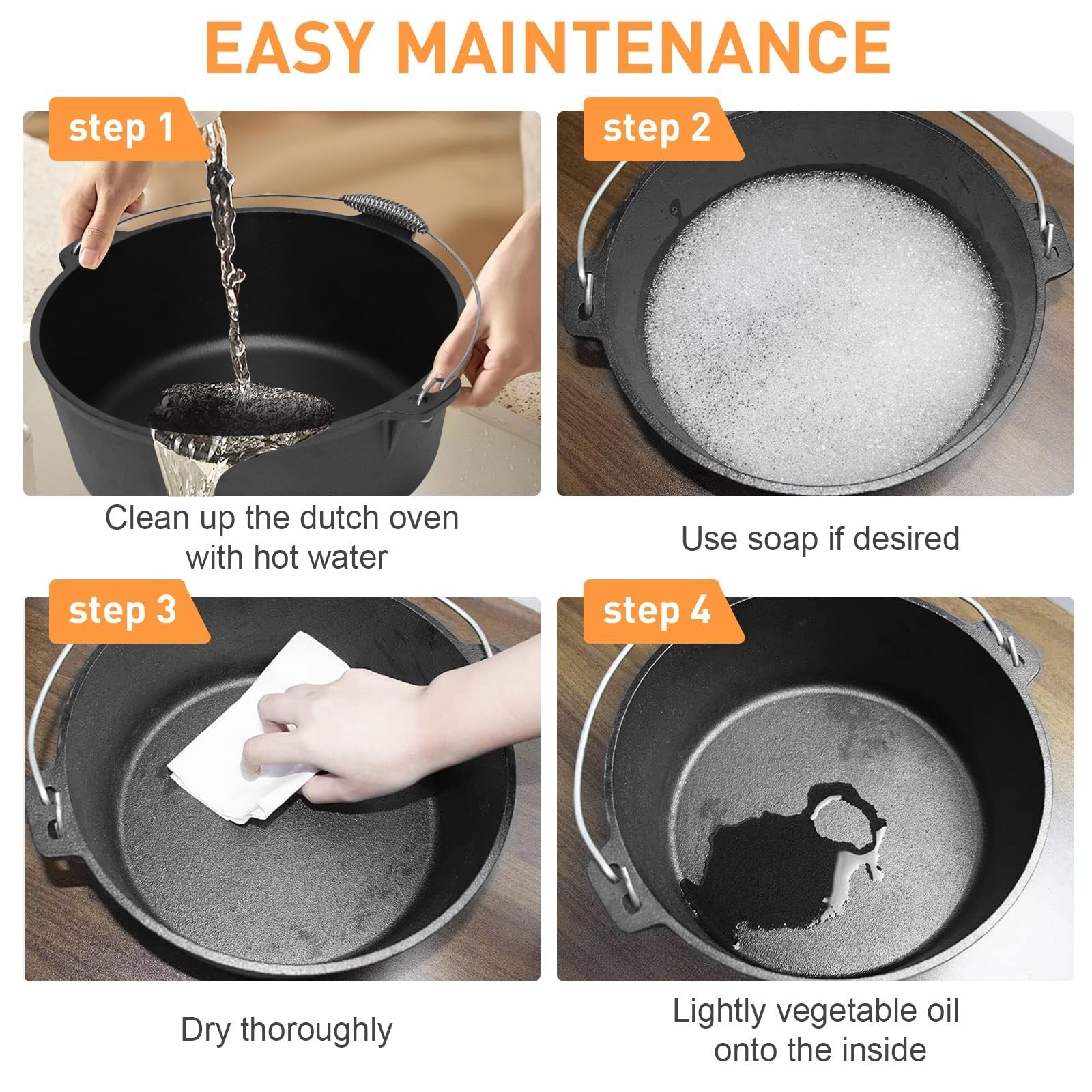 EASY MAINTENANCE

step 1

Clean up the dutch oven with hot water

step 2

Use soap if desired

step 3

Dry thoroughly

step 4

Lightly vegetable oil onto the inside