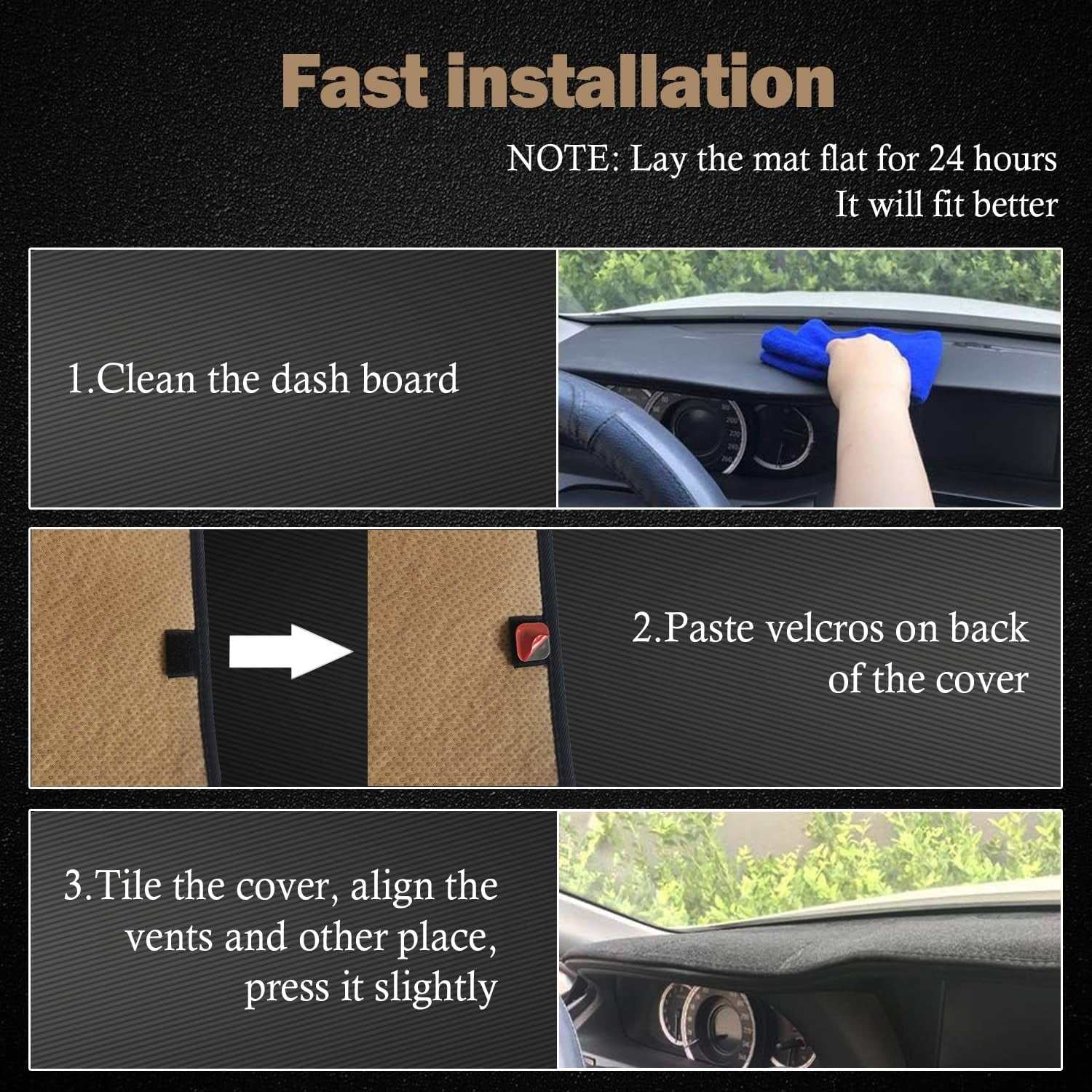 Fast installation

NOTE: Lay the mat flat for 24 hours
It will fit better

1.Clean the dash board

2.Paste velcros on back of the cover

3.Tile the cover, align the vents and other place, press it slightly