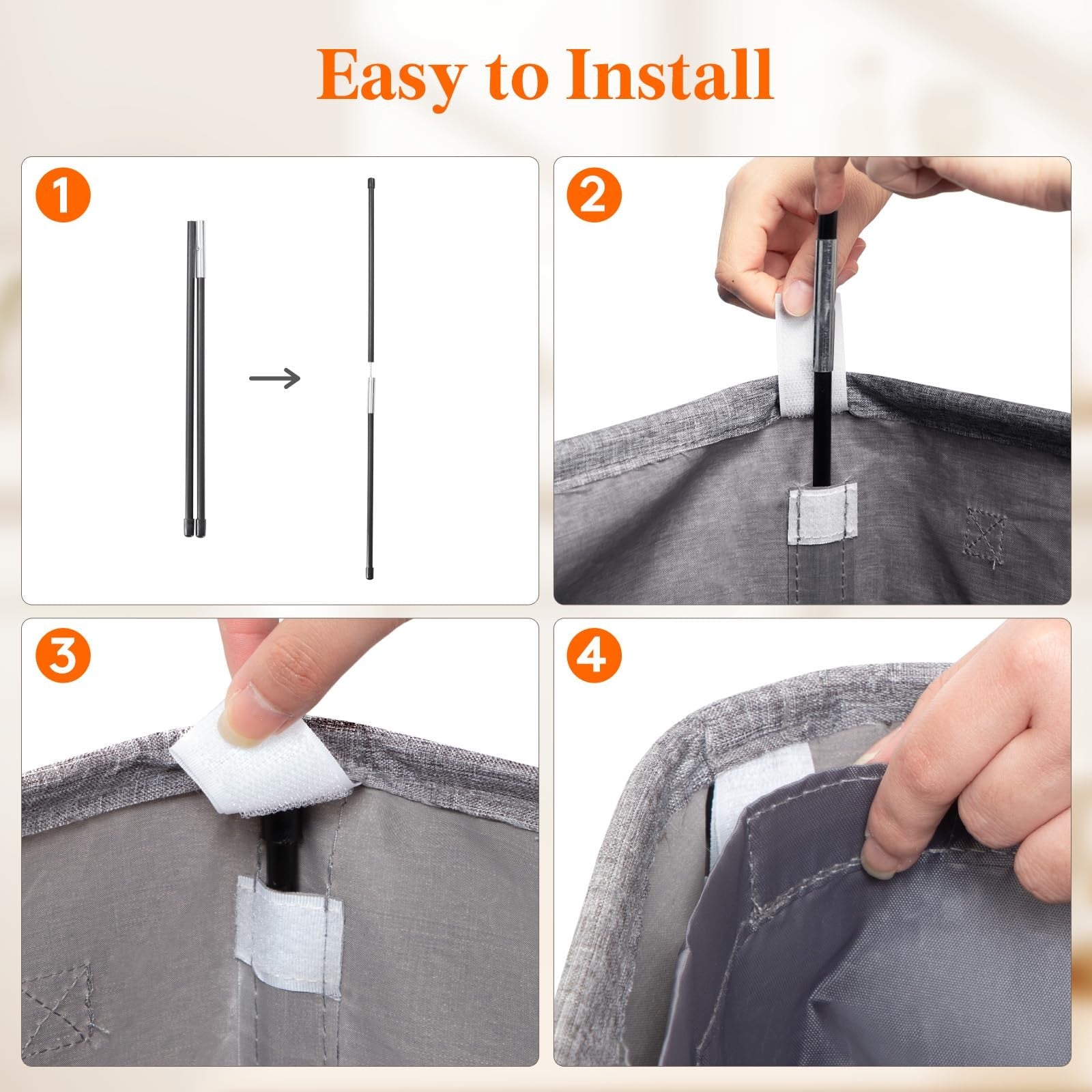 Easy to Install

1

2

3

4