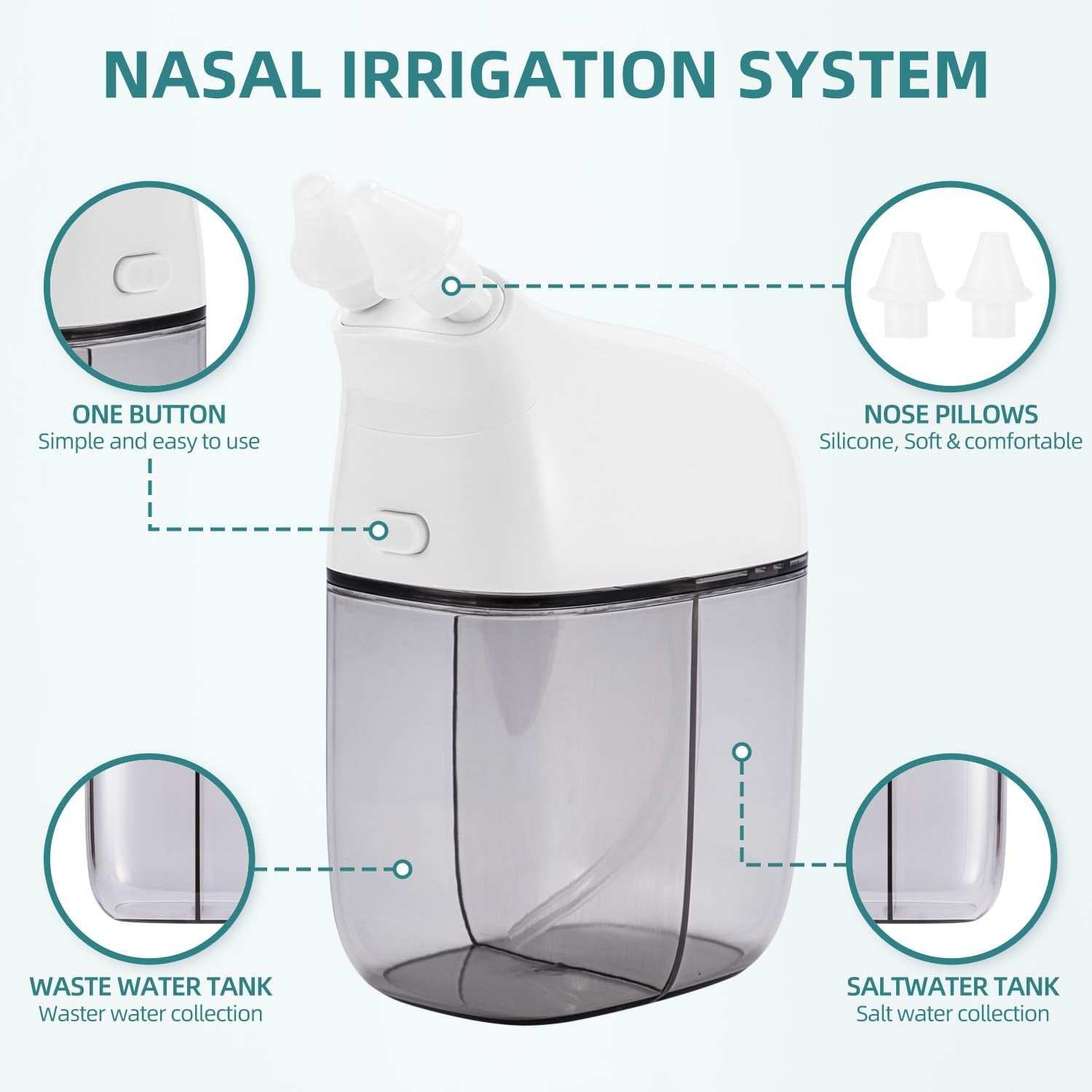 NASAL IRRIGATION SYSTEM

ONE BUTTON
Simple and easy to use

NOSE PILLOWS
Silicone, Soft & comfortable

WASTE WATER TANK
Waster water collection

SALTWATER TANK
Salt water collection