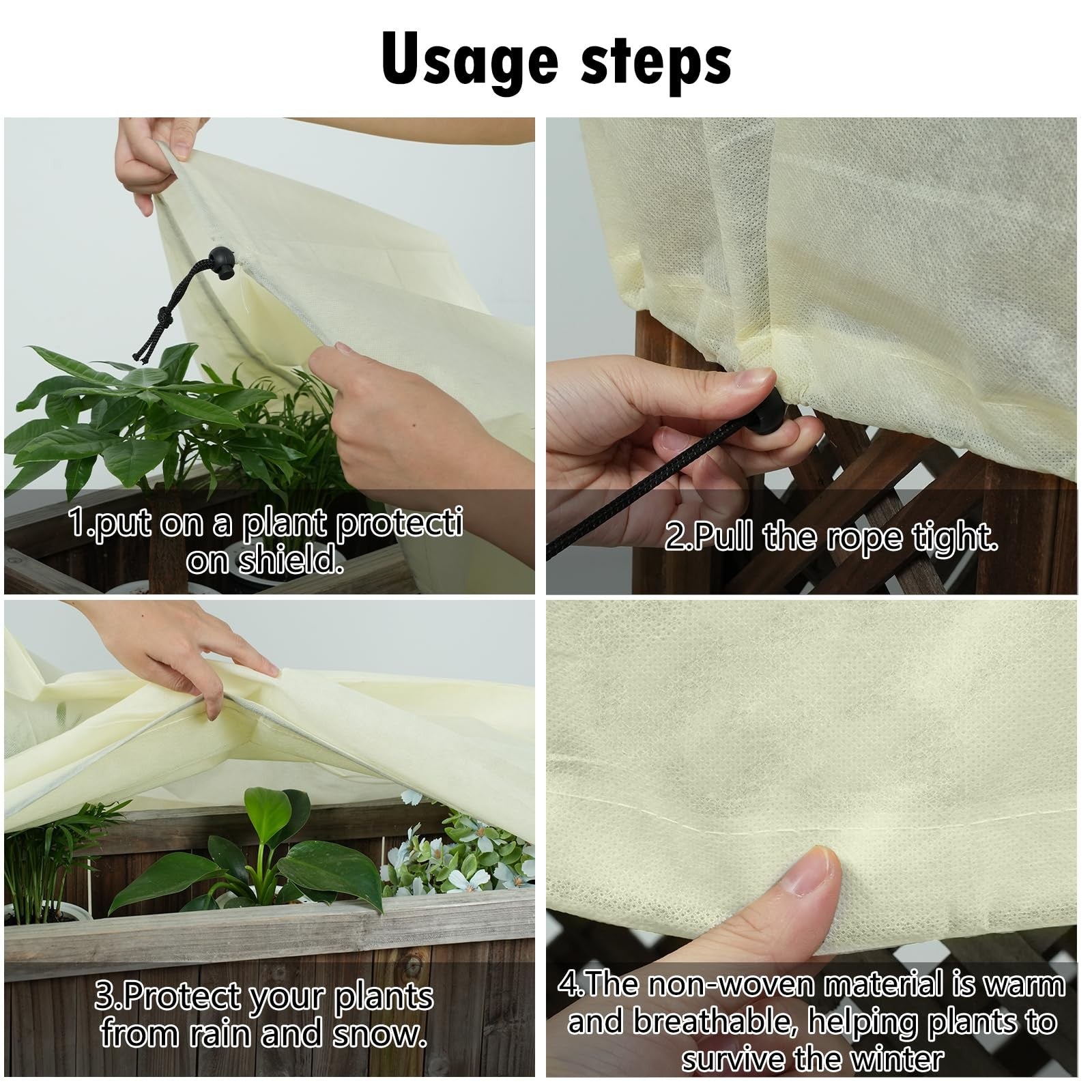 Usage steps

1.put on a plant protecti on shield.

2.Pull the rope tight.

3.Protect your plants from rain and snow.

4.The non-woven material is warm and breathable, helping plants to survive the winter