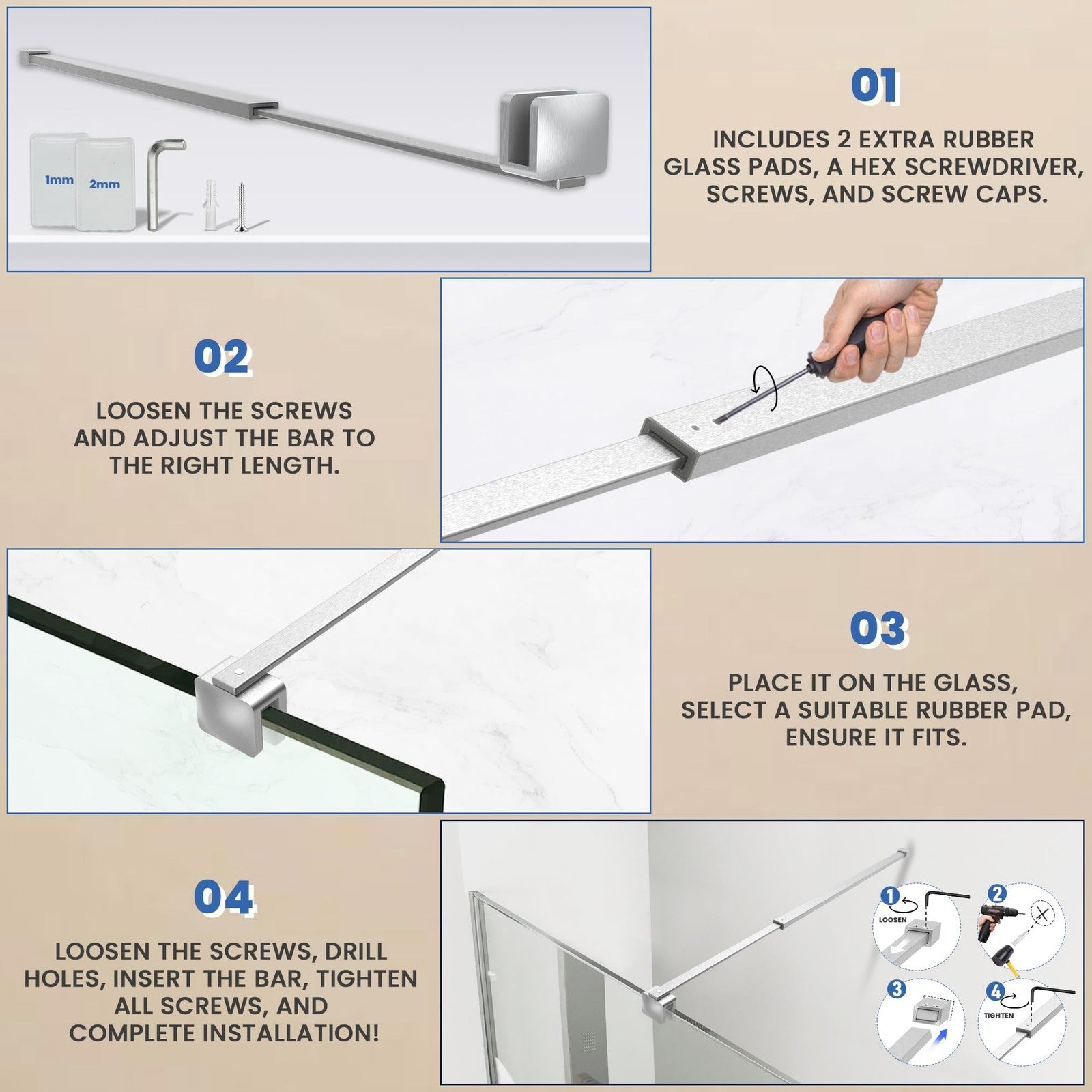 1mm
2mm

01

INCLUDES 2 EXTRA RUBBER GLASS PADS, A HEX SCREWDRIVER, SCREWS, AND SCREW CAPS.

02

LOOSEN THE SCREWS AND ADJUST THE BAR TO THE RIGHT LENGTH.

03

PLACE IT ON THE GLASS, SELECT A SUITABLE RUBBER PAD, ENSURE IT FITS.

04

LOOSEN THE SCREWS, DRILL HOLES, INSERT THE BAR, TIGHTEN ALL SCREWS, AND COMPLETE INSTALLATION!

1
LOOSEN
2
3
4
TIGHTEN