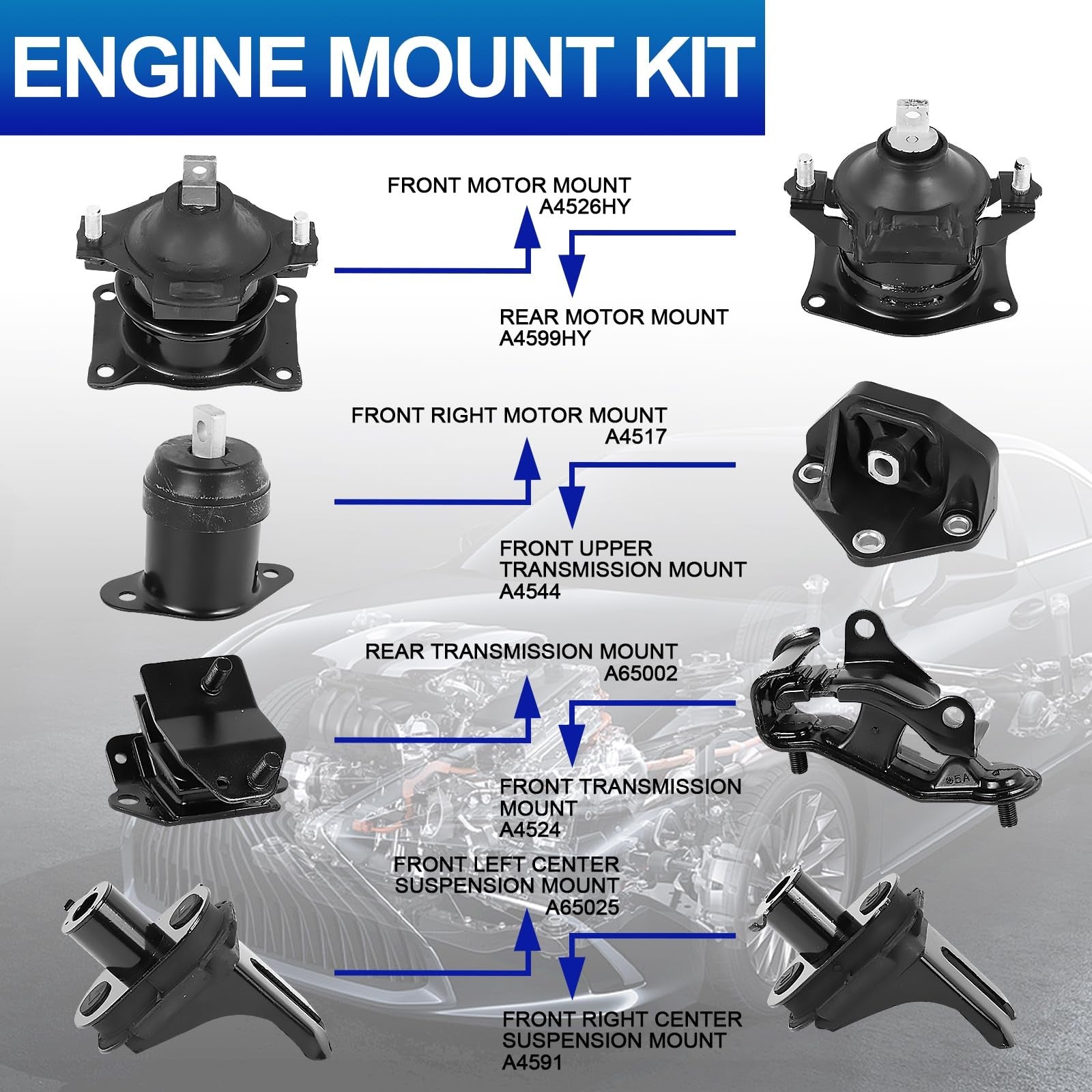 ENGINE MOUNT KIT

FRONT MOTOR MOUNT
A4526HY

REAR MOTOR MOUNT
A4599HY

FRONT RIGHT MOTOR MOUNT
A4517

FRONT UPPER TRANSMISSION MOUNT
A4544

REAR TRANSMISSION MOUNT
A65002

FRONT TRANSMISSION MOUNT
A4524

FRONT LEFT CENTER SUSPENSION MOUNT
A65025

FRONT RIGHT CENTER SUSPENSION MOUNT
A4591