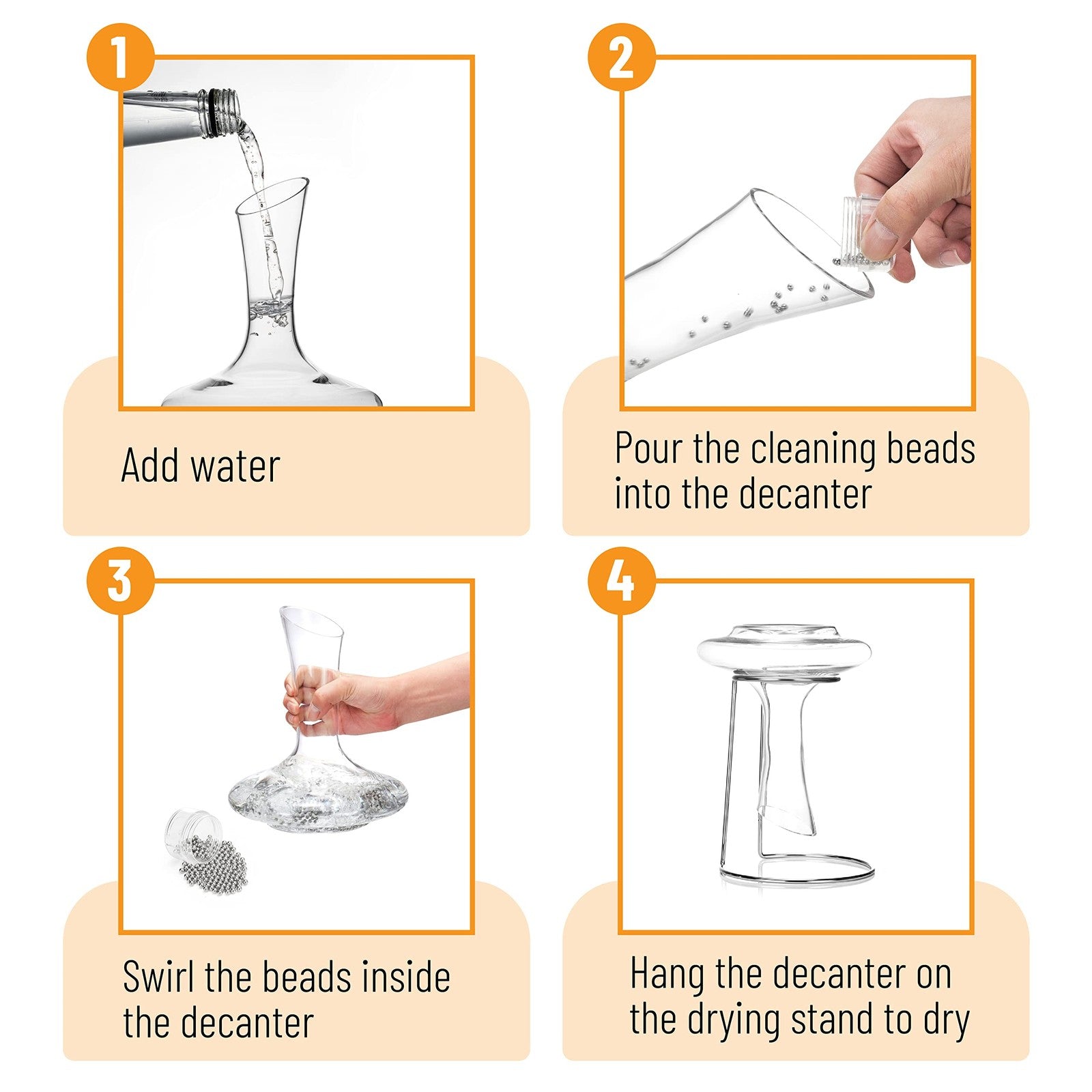 1

Add water

2

Pour the cleaning beads into the decanter

3

Swirl the beads inside the decanter

4

Hang the decanter on the drying stand to dry