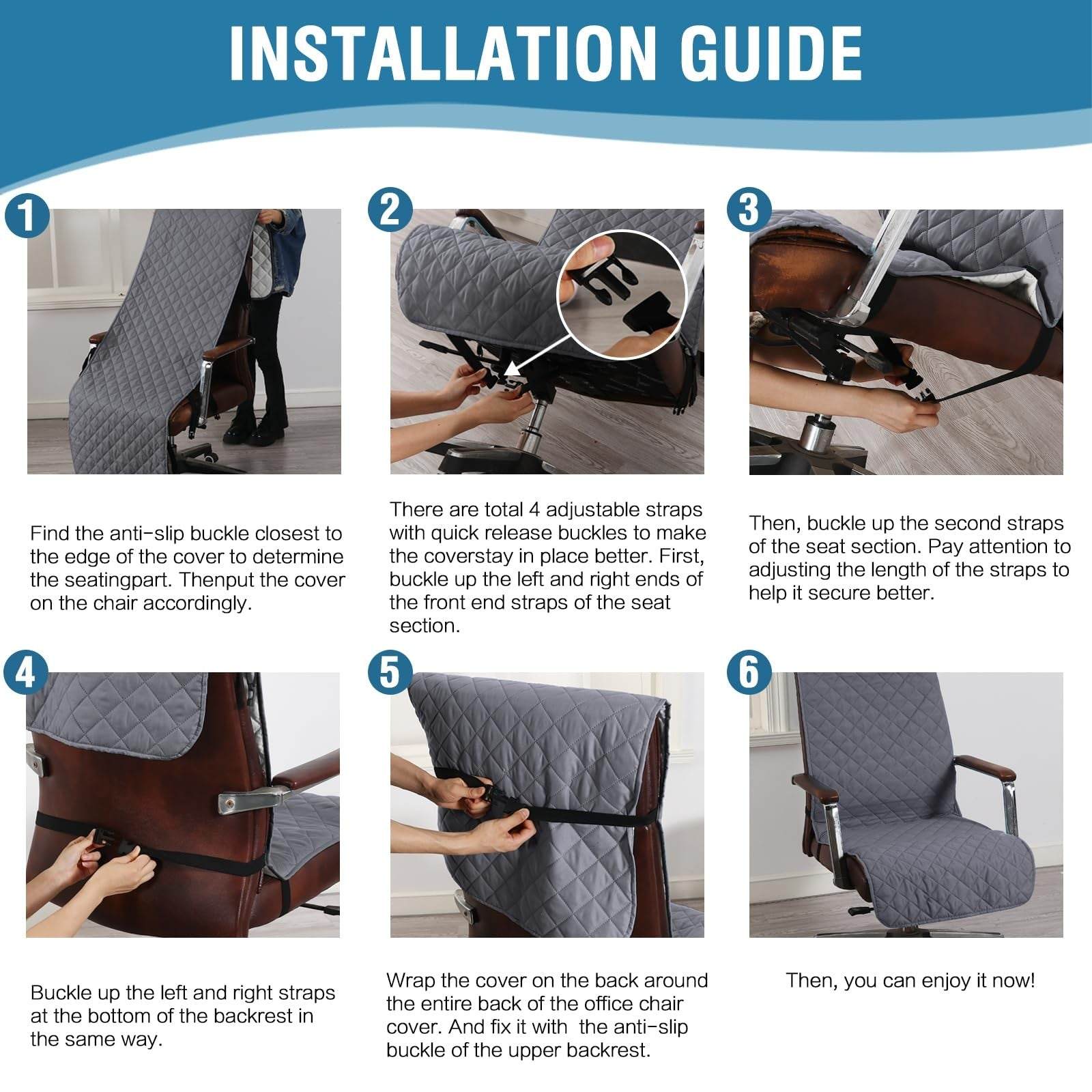 INSTALLATION GUIDE

1

Find the anti-slip buckle closest to the edge of the cover to determine the seatingpart. Thenput the cover on the chair accordingly.

2

There are total 4 adjustable straps with quick release buckles to make the coverstay in place better. First, buckle up the left and right ends of the front end straps of the seat section.

3

Then, buckle up the second straps of the seat section. Pay attention to adjusting the length of the straps to help it secure better.

4

Buckle up the left and right straps at the bottom of the backrest in the same way.

5

Wrap the cover on the back around the entire back of the office chair cover. And fix it with the anti-slip buckle of the upper backrest.

6

Then, you can enjoy it now!