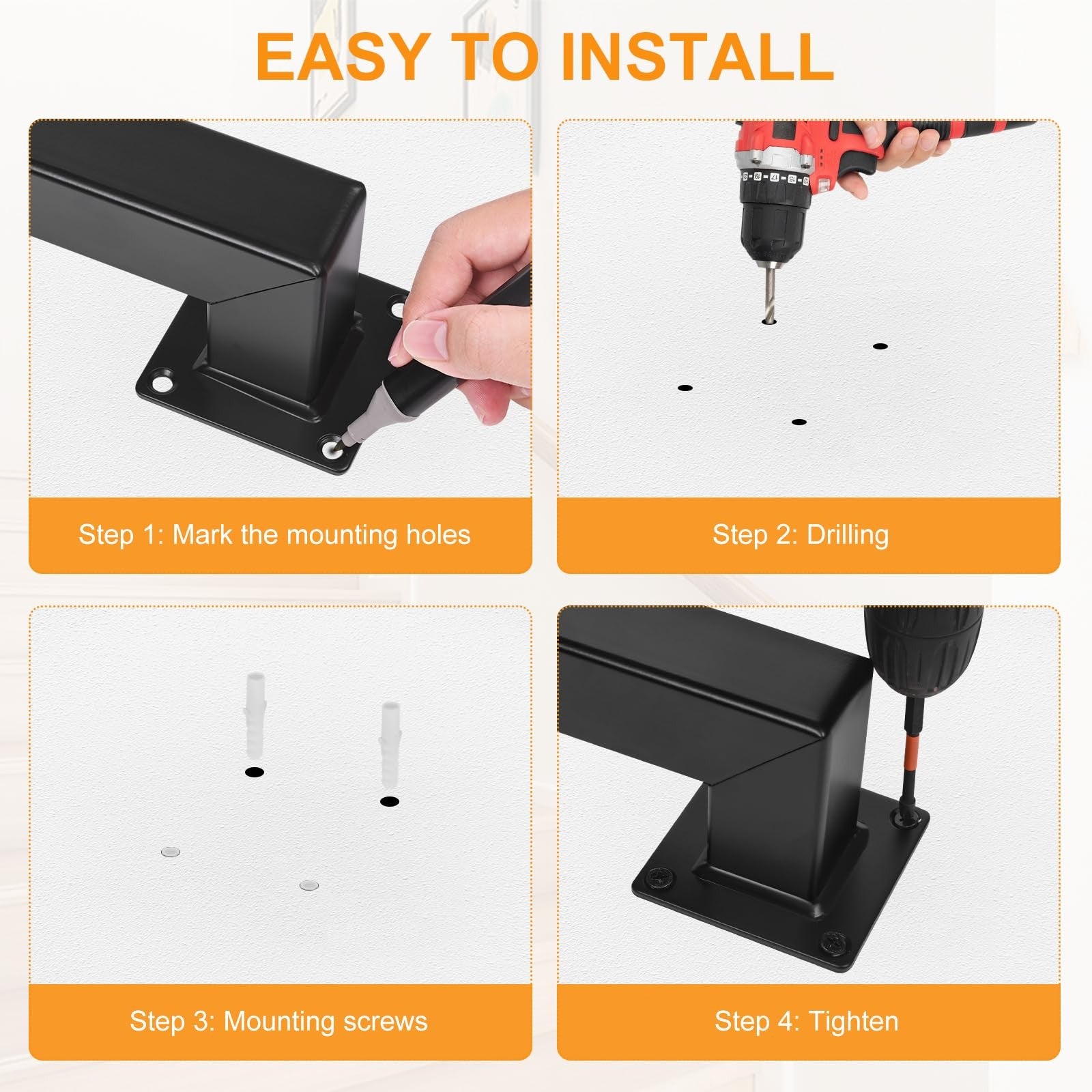 EASY TO INSTALL

Step 1: Mark the mounting holes

Step 2: Drilling

Step 3: Mounting screws

Step 4: Tighten