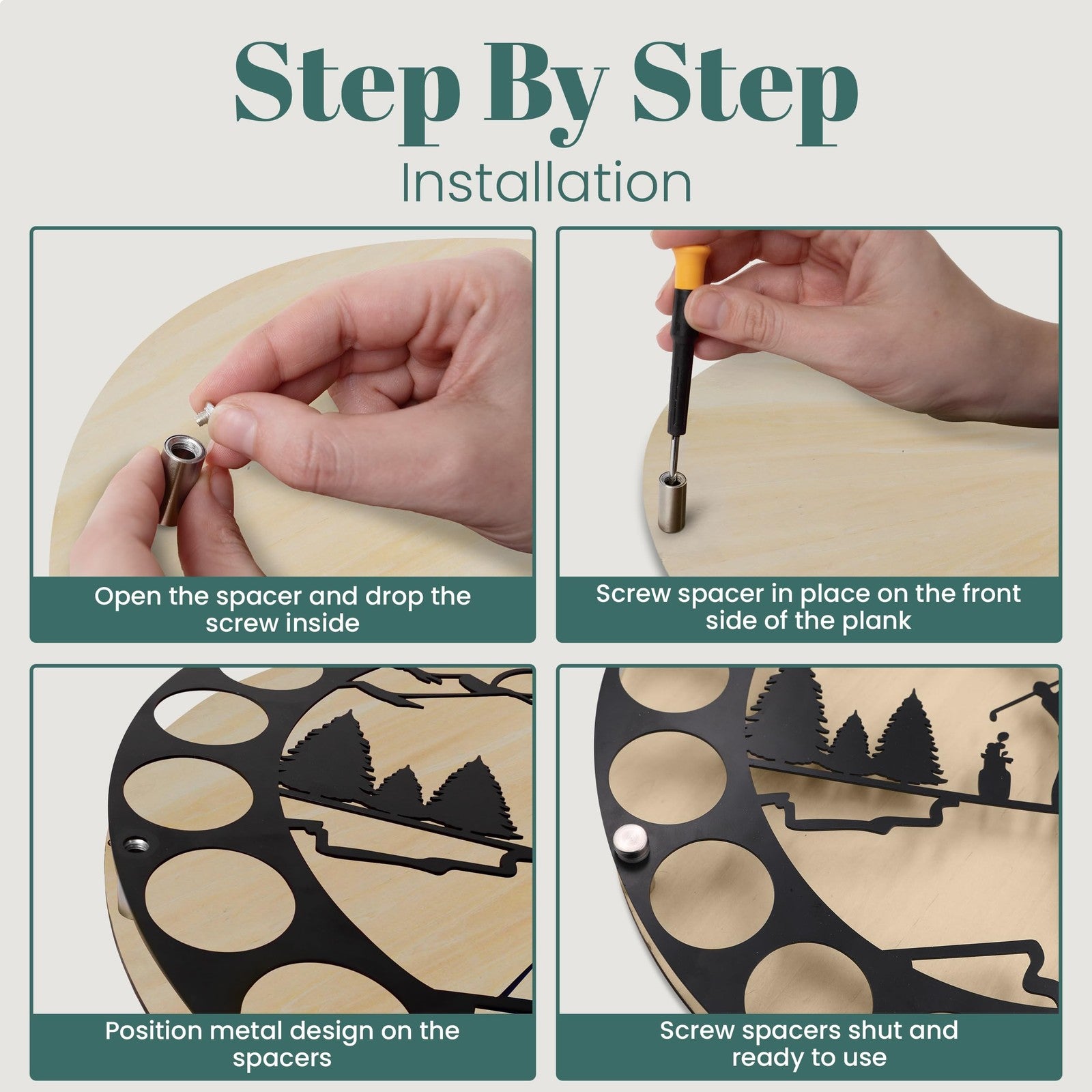 Step By Step
Installation

Open the spacer and drop the screw inside

Screw spacer in place on the front side of the plank

Position metal design on the spacers

Screw spacers shut and ready to use