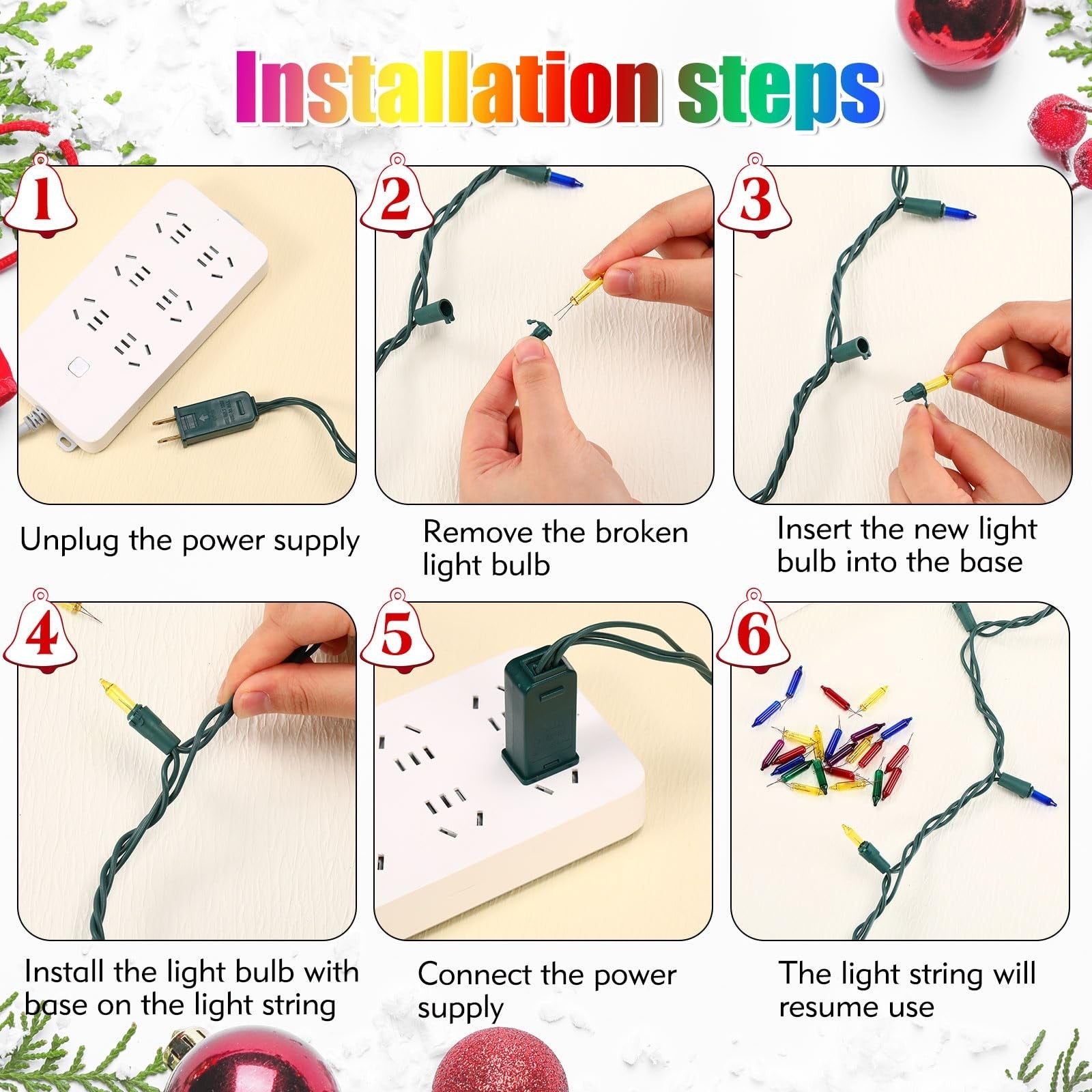 Installation steps

1

Unplug the power supply

2

Remove the broken light bulb

3

Insert the new light bulb into the base

4

Install the light bulb with base on the light string

5

Connect the power supply

6

The light string will resume use