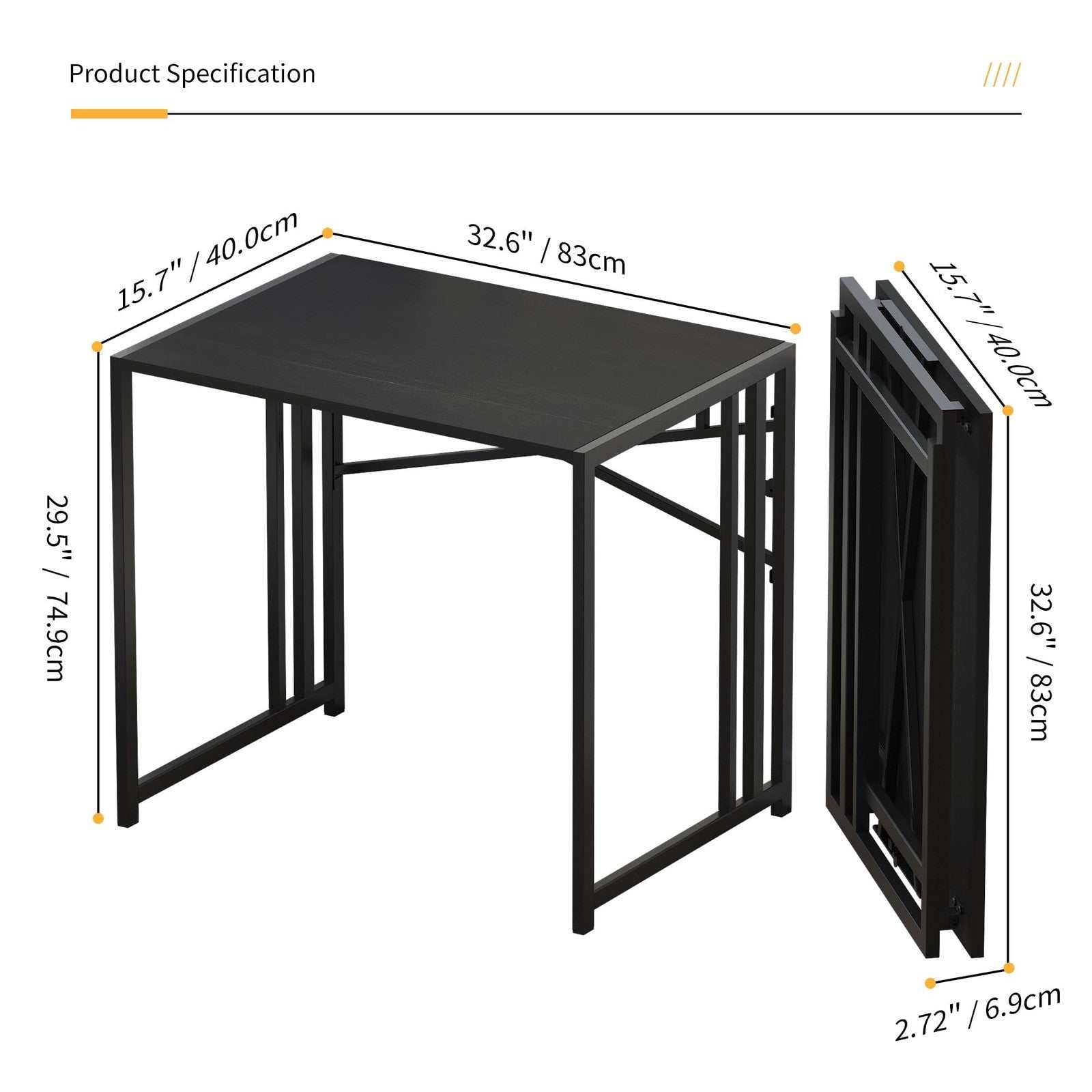 Product Specification

////

15.7" / 40.0cm

32.6" / 83cm

29.5" / 74.9cm

15.7" / 40.0cm

32.6" / 83cm

2.72" / 6.9cm