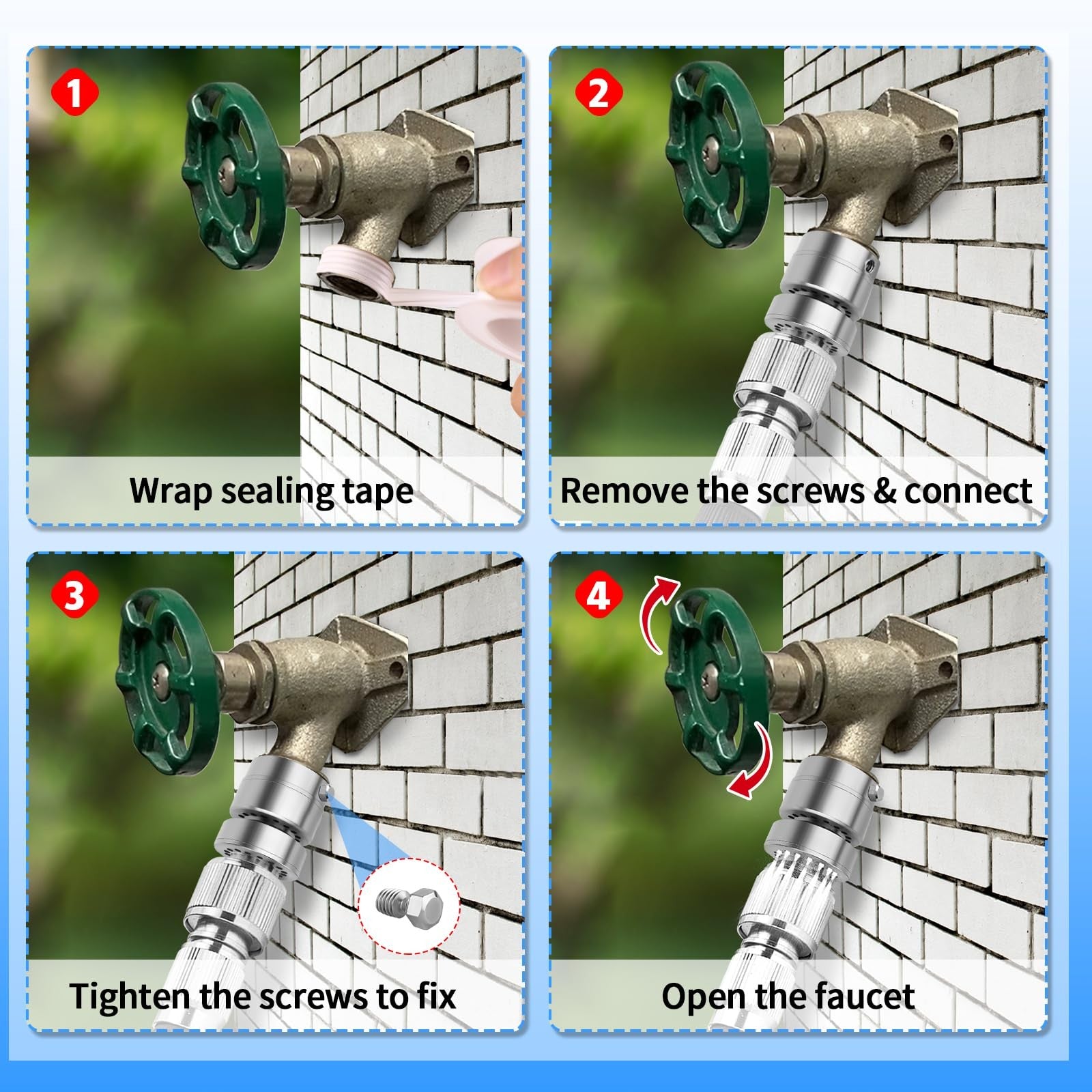 1

Wrap sealing tape

2

Remove the screws & connect

3

Tighten the screws to fix

4

Open the faucet