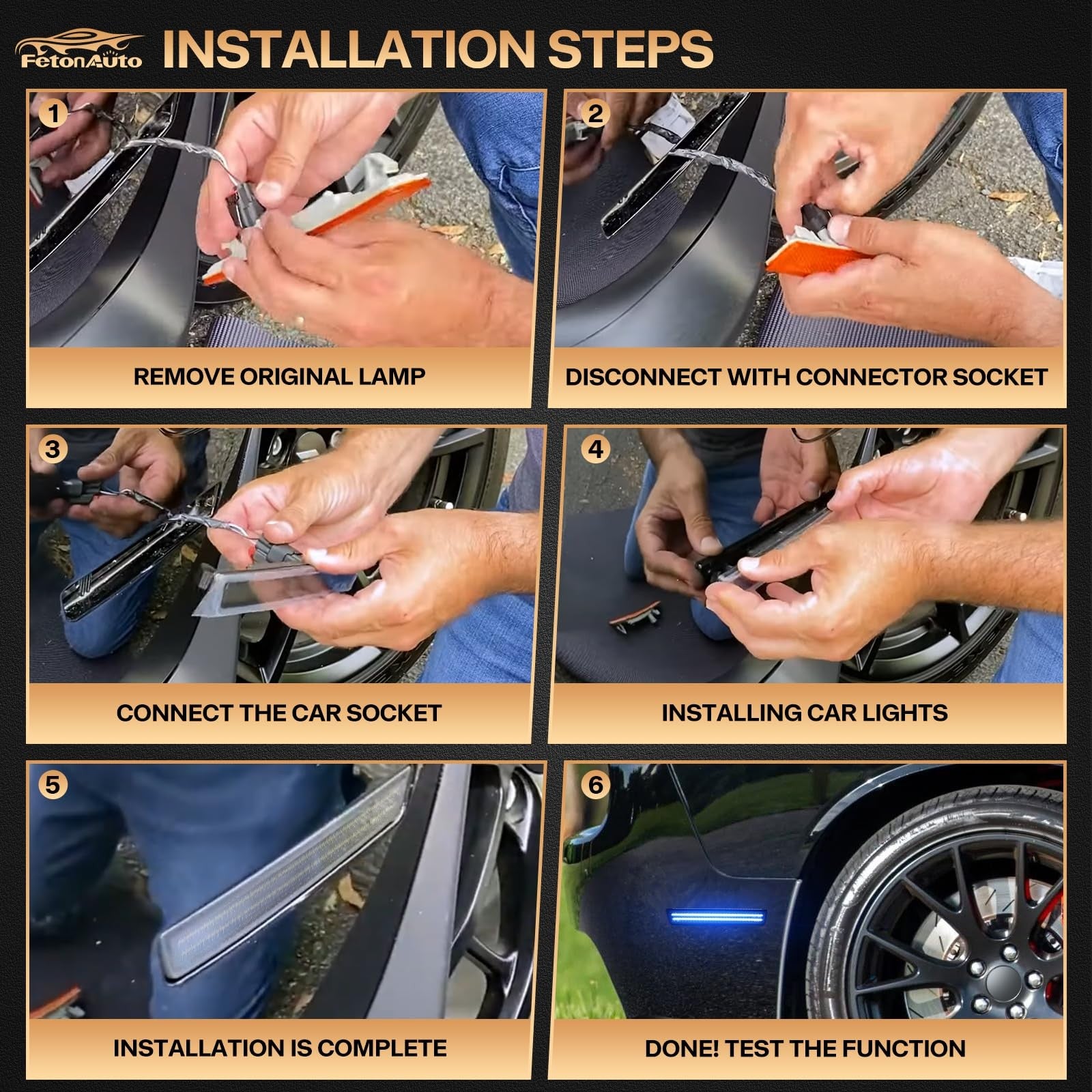 FetonAuto INSTALLATION STEPS

1
REMOVE ORIGINAL LAMP

2
DISCONNECT WITH CONNECTOR SOCKET

3
CONNECT THE CAR SOCKET

4
INSTALLING CAR LIGHTS

5
INSTALLATION IS COMPLETE

6
DONE! TEST THE FUNCTION