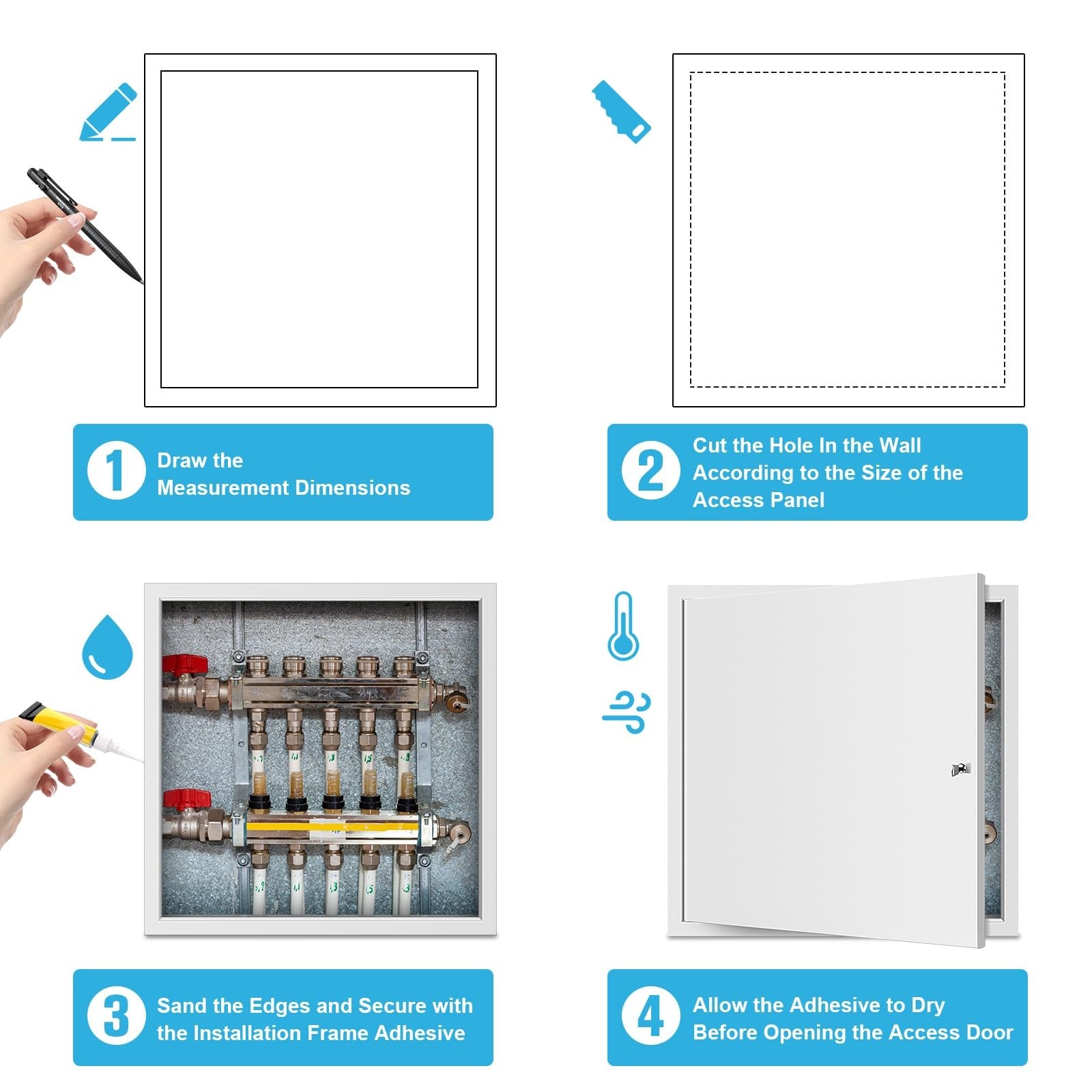 1 Draw the Measurement Dimensions

2 Cut the Hole In the Wall According to the Size of the Access Panel

3 Sand the Edges and Secure with the Installation Frame Adhesive

4 Allow the Adhesive to Dry Before Opening the Access Door