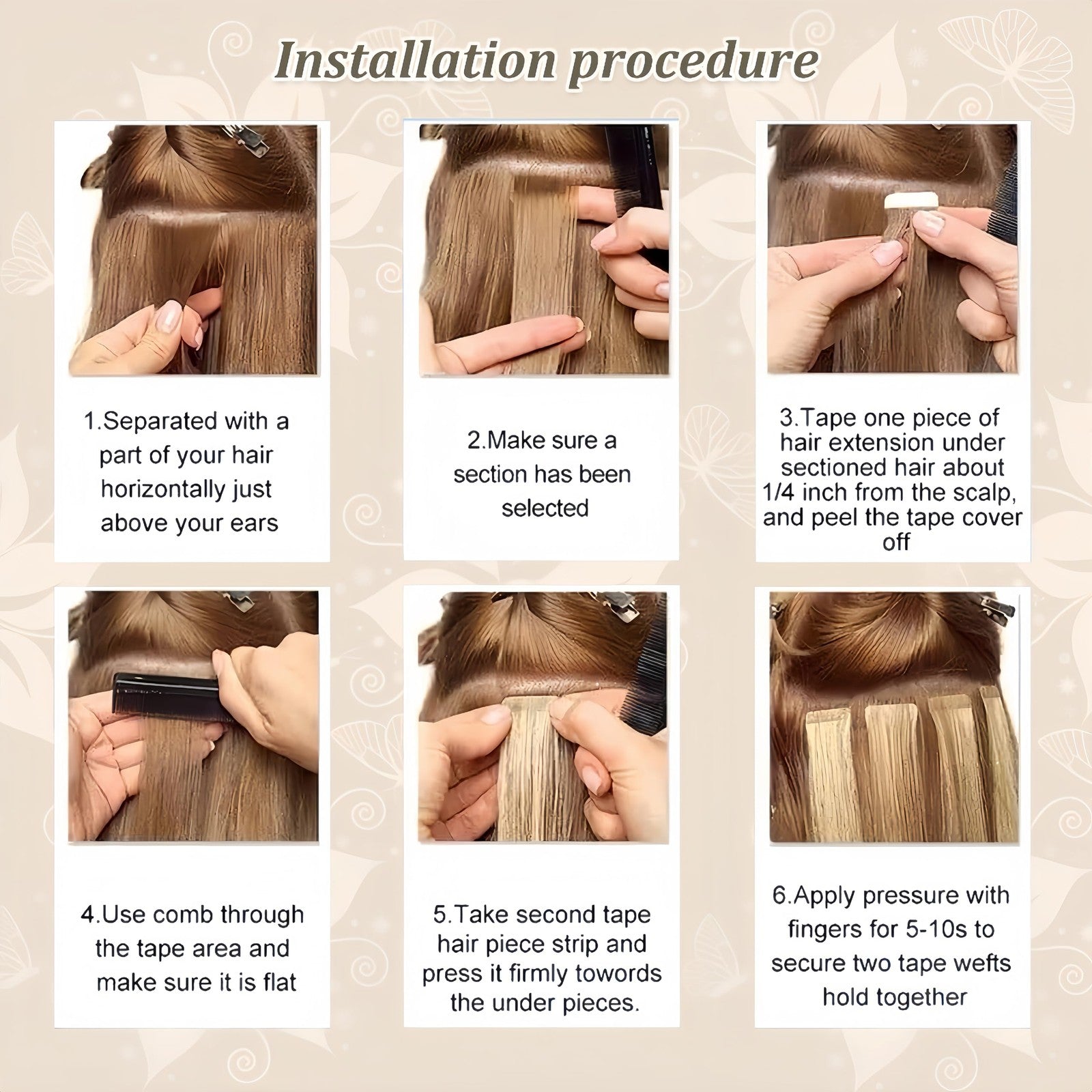 Installation procedure

1.Separated with a part of your hair horizontally just above your ears

2.Make sure a section has been selected

3.Tape one piece of hair extension under sectioned hair about 1/4 inch from the scalp, and peel the tape cover off

4.Use comb through the tape area and make sure it is flat

5.Take second tape hair piece strip and press it firmly towords the under pieces.

6.Apply pressure with fingers for 5-10s to secure two tape wefts hold together