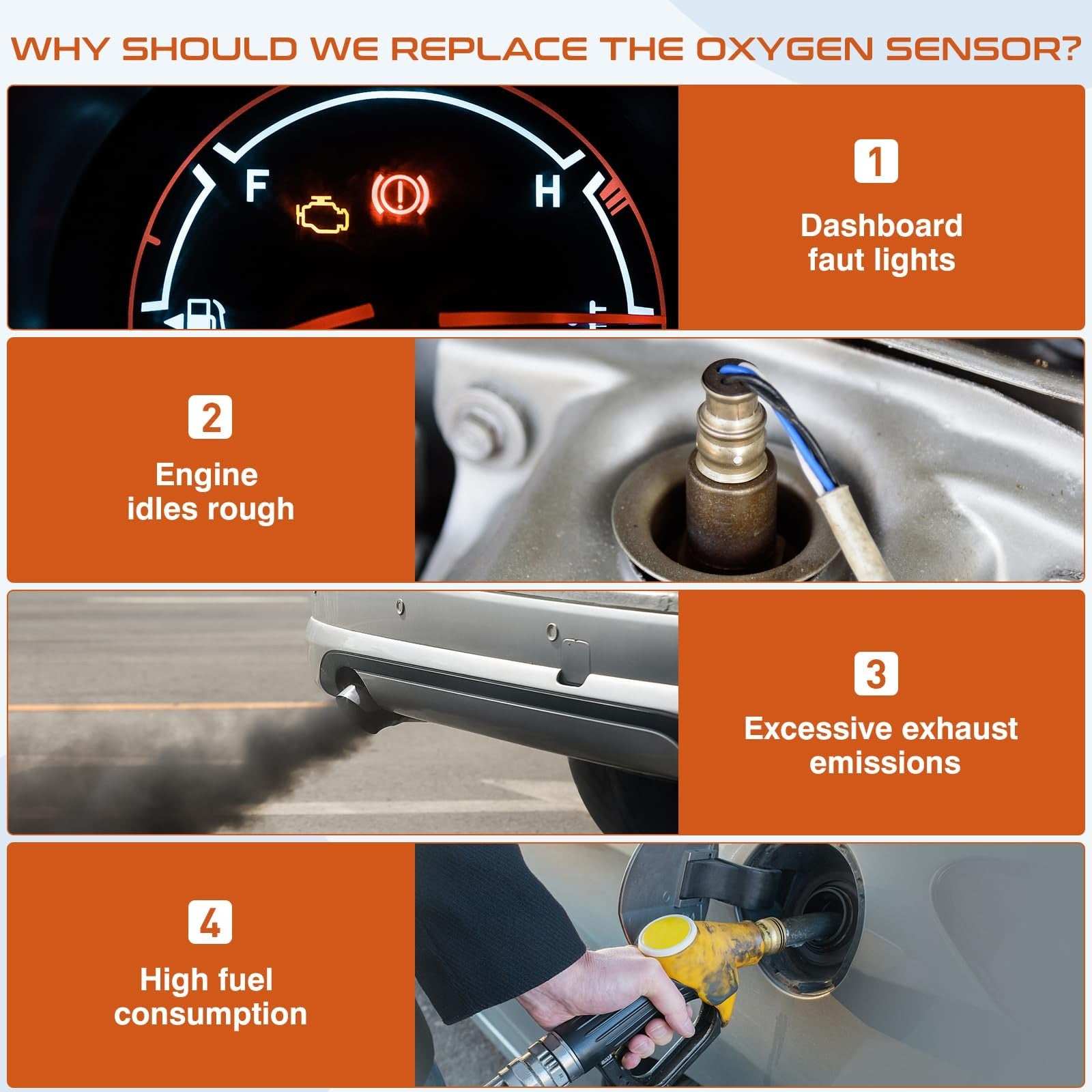 WHY SHOULD WE REPLACE THE OXYGEN SENSOR?

F H

1
Dashboard faut lights

2
Engine idles rough

3
Excessive exhaust emissions

4
High fuel consumption