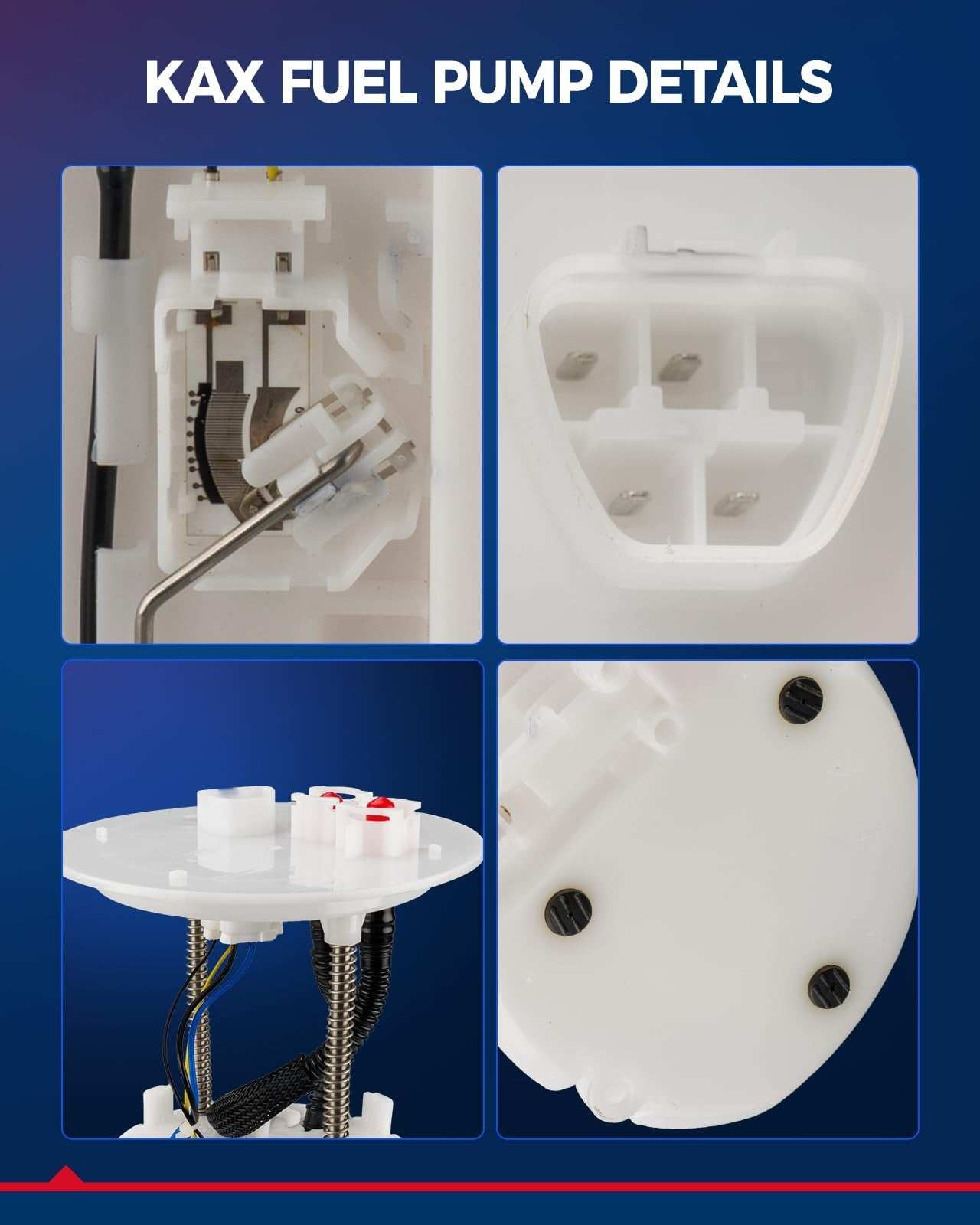 KAX FUEL PUMP DETAILS