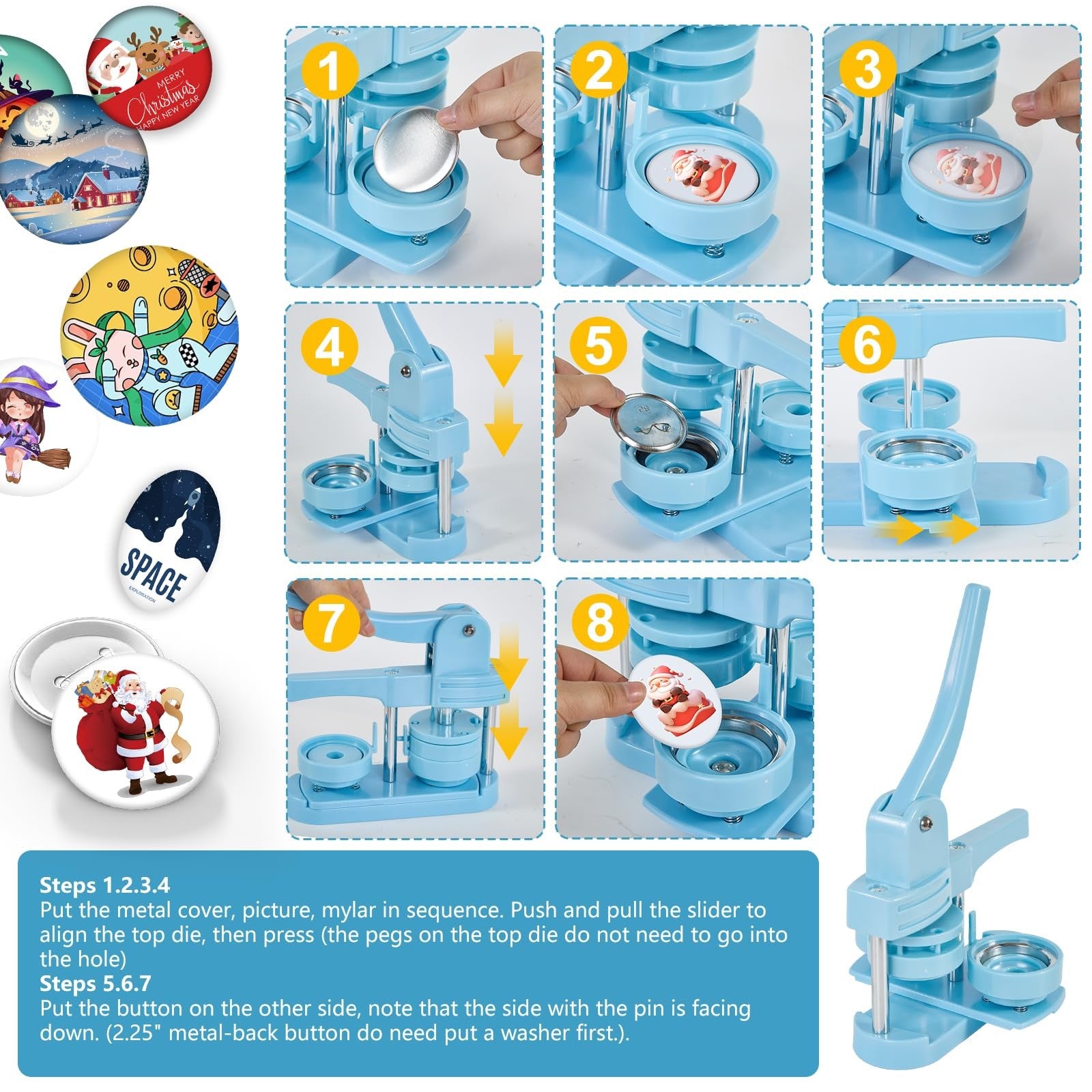 MERRY Christmas HAPPY NEW YEAR

SPACE EXPLORATION

1

2

3

4

5

6

7

8

**Steps 1.2.3.4**
Put the metal cover, picture, mylar in sequence. Push and pull the slider to align the top die, then press (the pegs on the top die do not need to go into the hole)
**Steps 5.6.7**
Put the button on the other side, note that the side with the pin is facing down. (2.25" metal-back button do need put a washer first.).