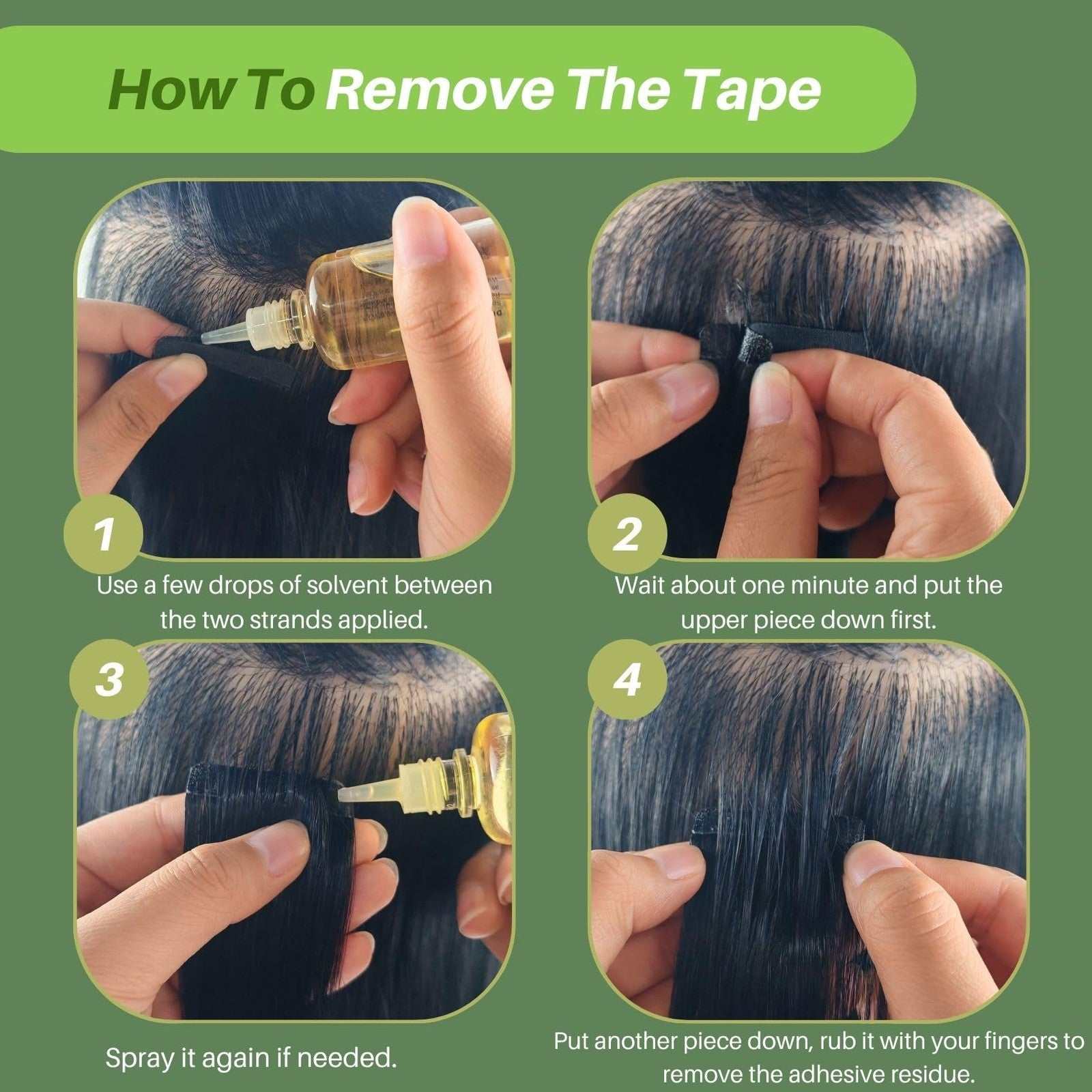 How To Remove The Tape

1

Use a few drops of solvent between the two strands applied.

2

Wait about one minute and put the upper piece down first.

3

Spray it again if needed.

4

Put another piece down, rub it with your fingers to remove the adhesive residue.