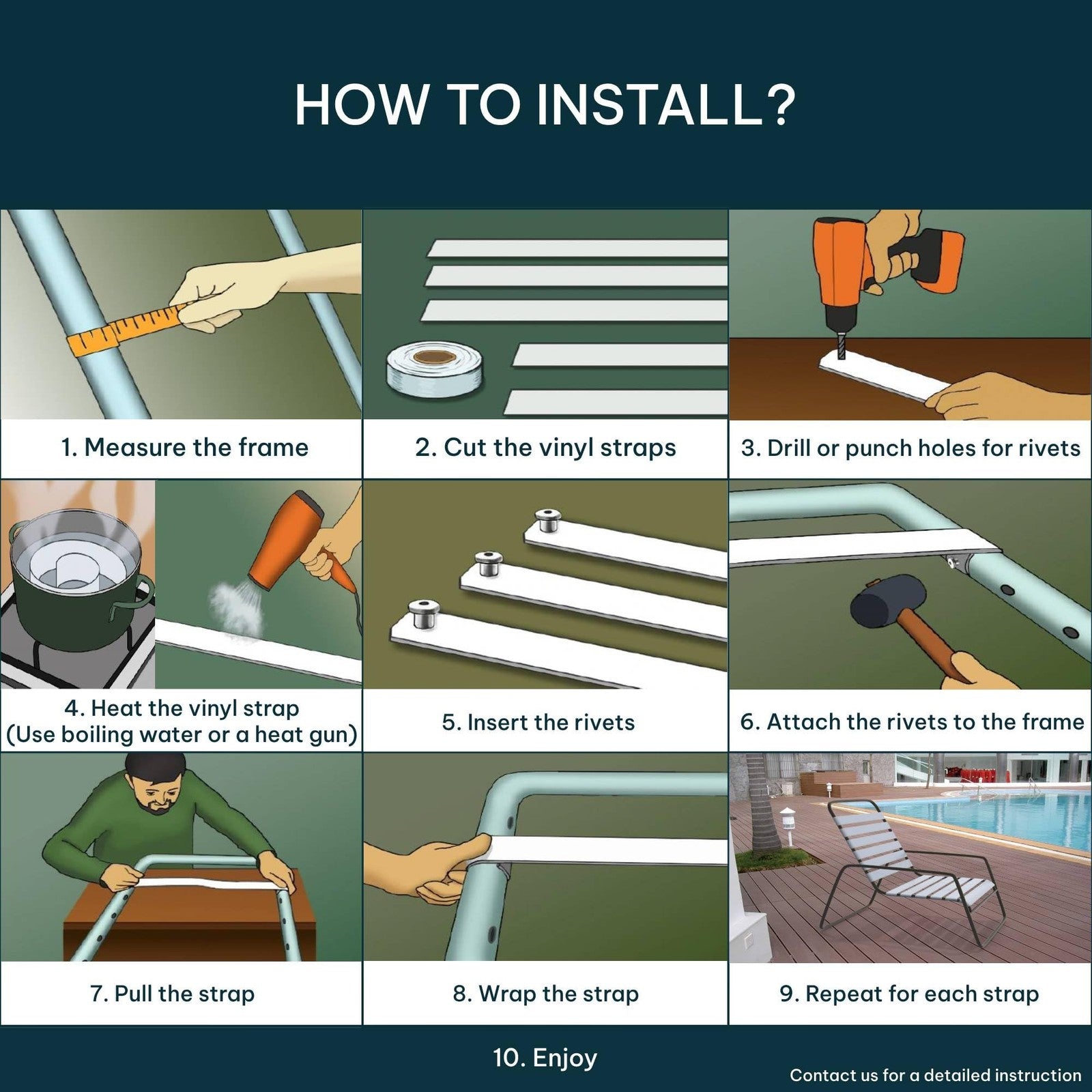 HOW TO INSTALL?

1. Measure the frame

2. Cut the vinyl straps

3. Drill or punch holes for rivets

4. Heat the vinyl strap (Use boiling water or a heat gun)

5. Insert the rivets

6. Attach the rivets to the frame

7. Pull the strap

8. Wrap the strap

9. Repeat for each strap

10. Enjoy

Contact us for a detailed instruction