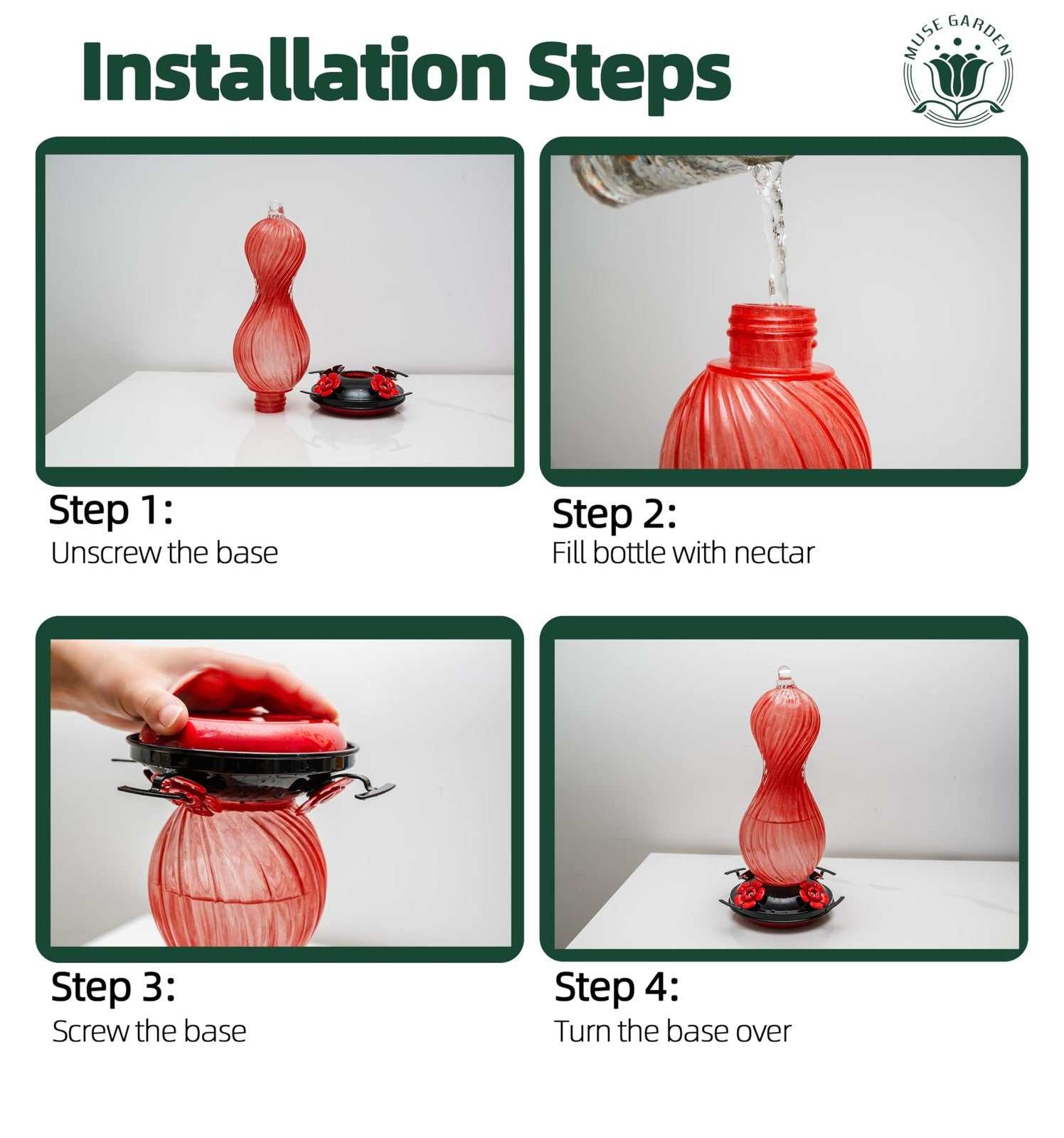 Installation Steps

MUSE GARDEN

Step 1:
Unscrew the base

Step 2:
Fill bottle with nectar

Step 3:
Screw the base

Step 4:
Turn the base over