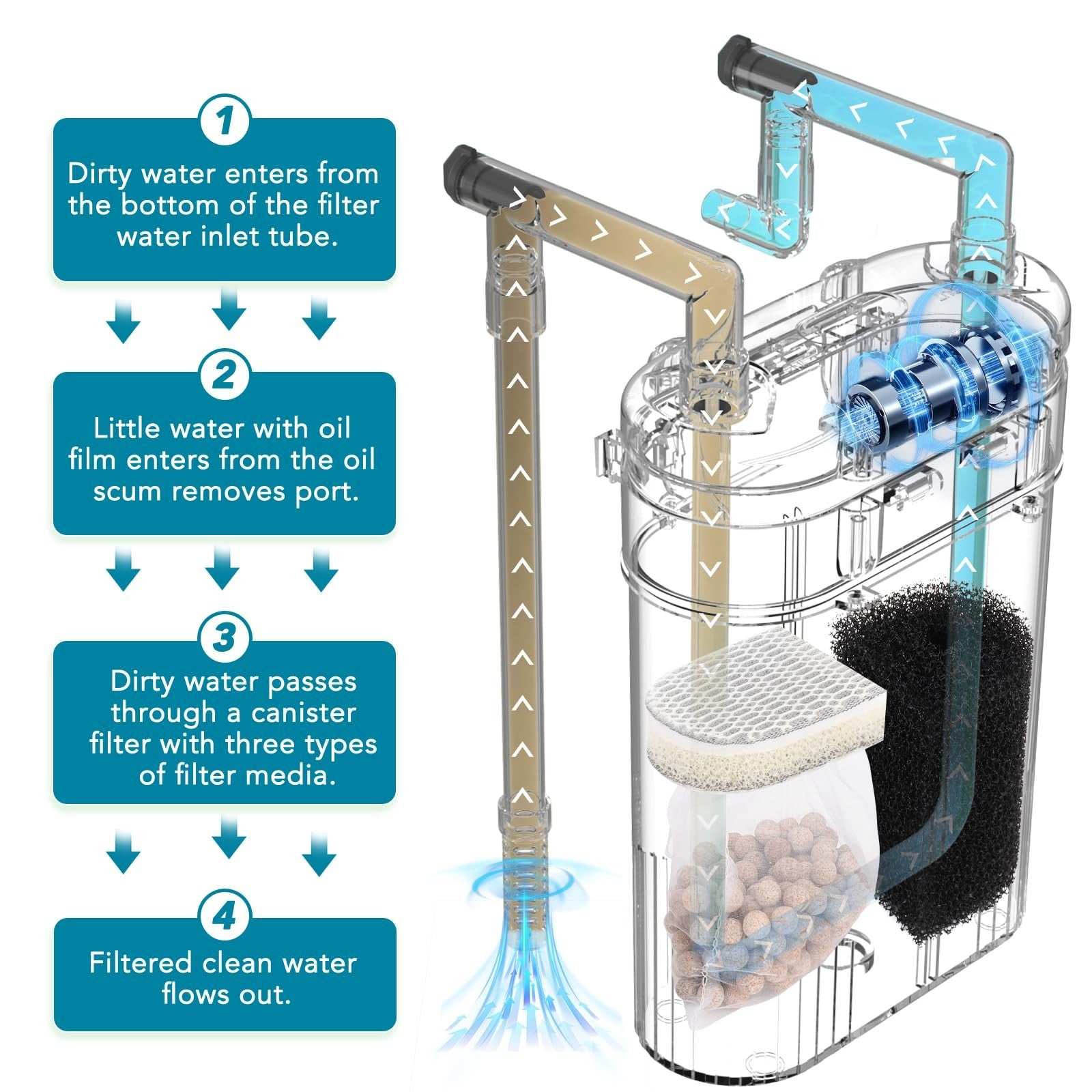 1

Dirty water enters from the bottom of the filter water inlet tube.

2

Little water with oil film enters from the oil scum removes port.

3

Dirty water passes through a canister filter with three types of filter media.

4

Filtered clean water flows out.