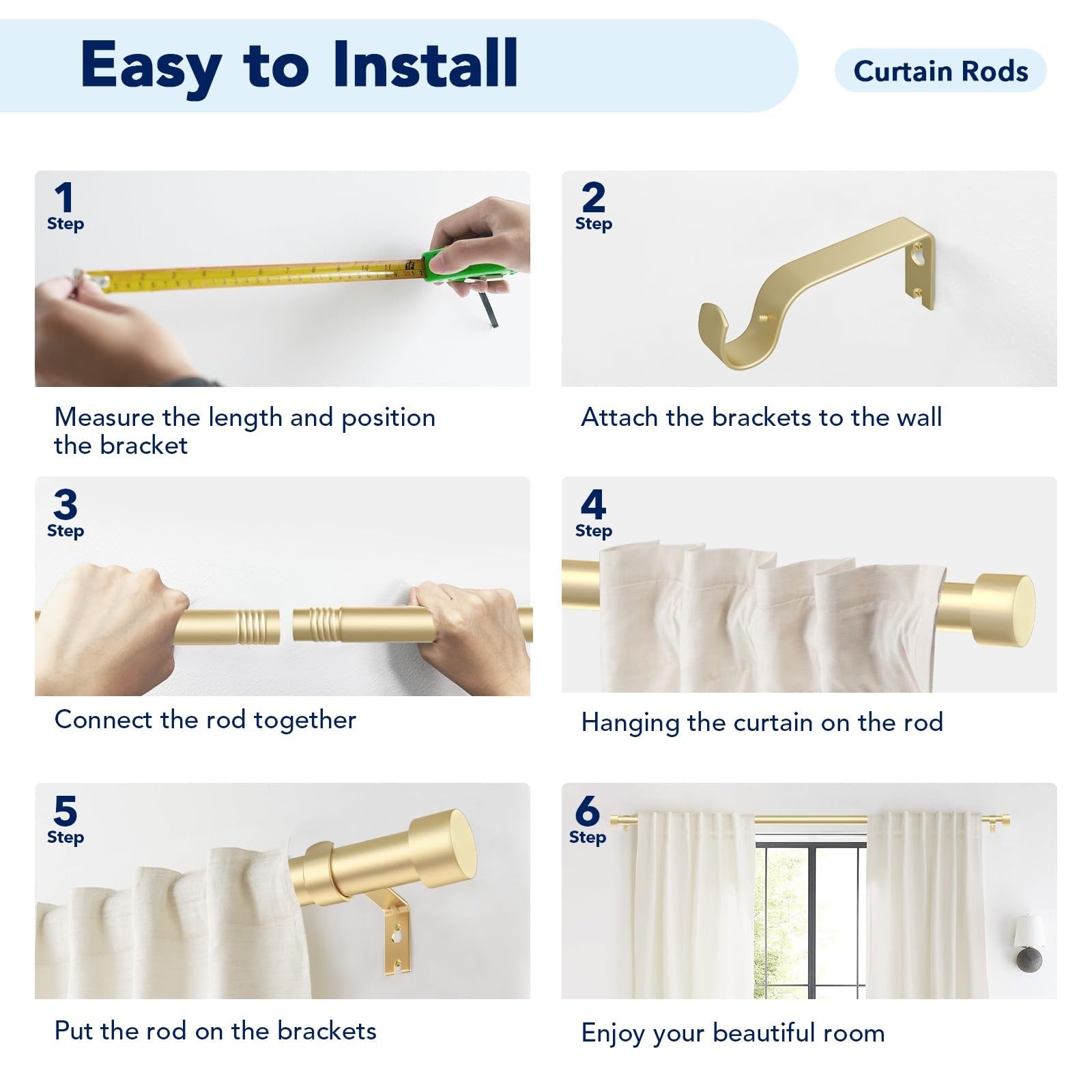 Easy to Install

Curtain Rods

1
Step

Measure the length and position the bracket

2
Step

Attach the brackets to the wall

3
Step

Connect the rod together

4
Step

Hanging the curtain on the rod

5
Step

Put the rod on the brackets

6
Step

Enjoy your beautiful room